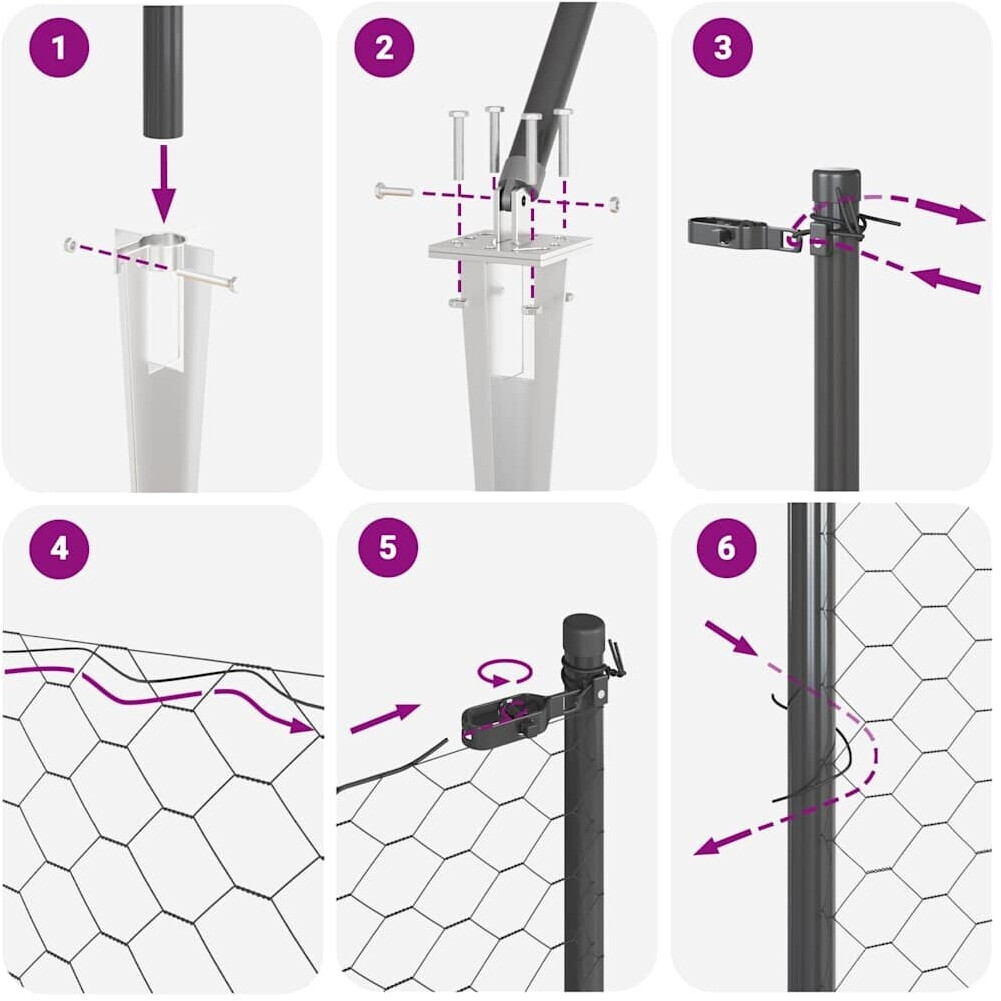 1

2

3

4

5

6