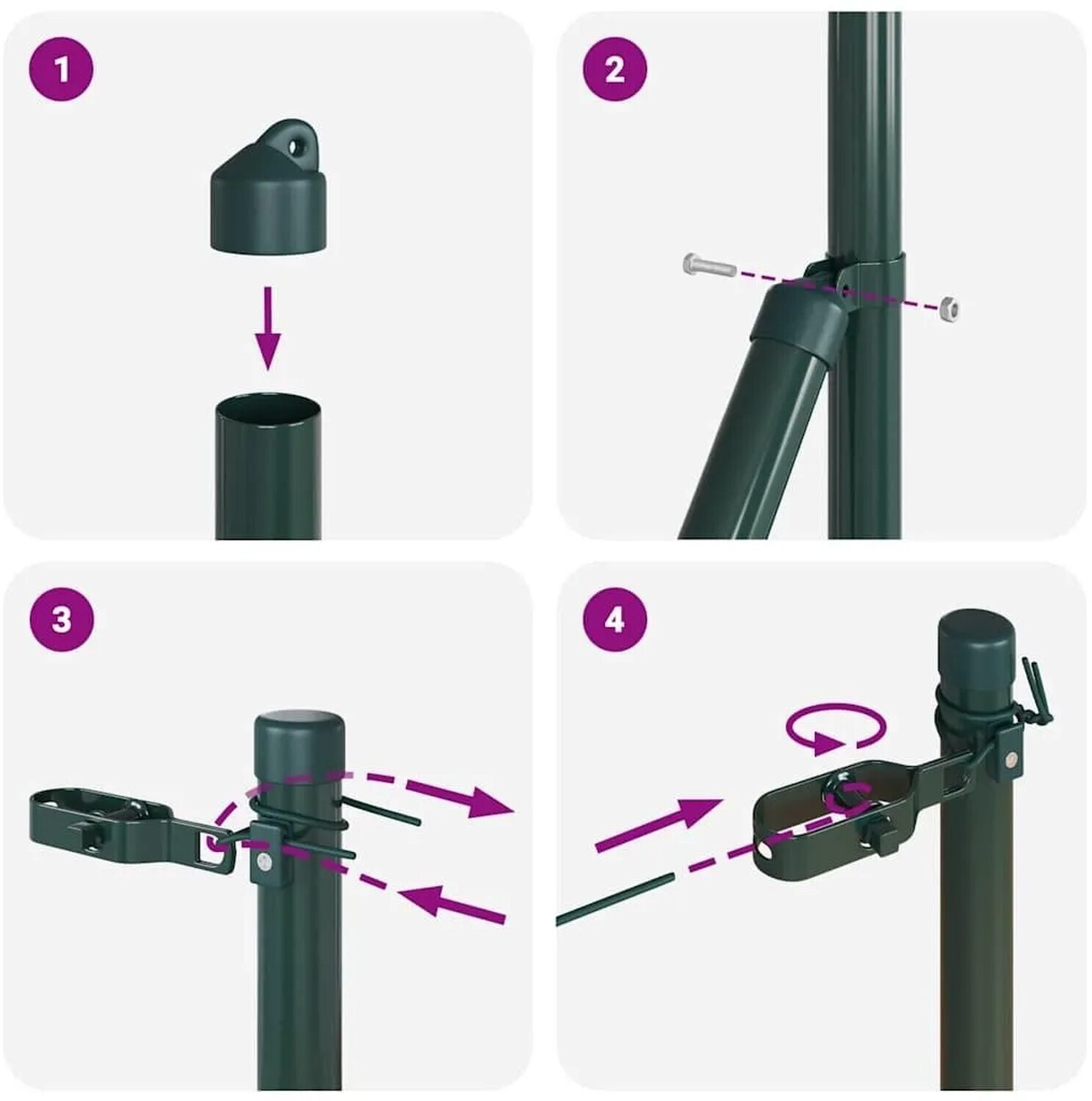 1

2

3

4