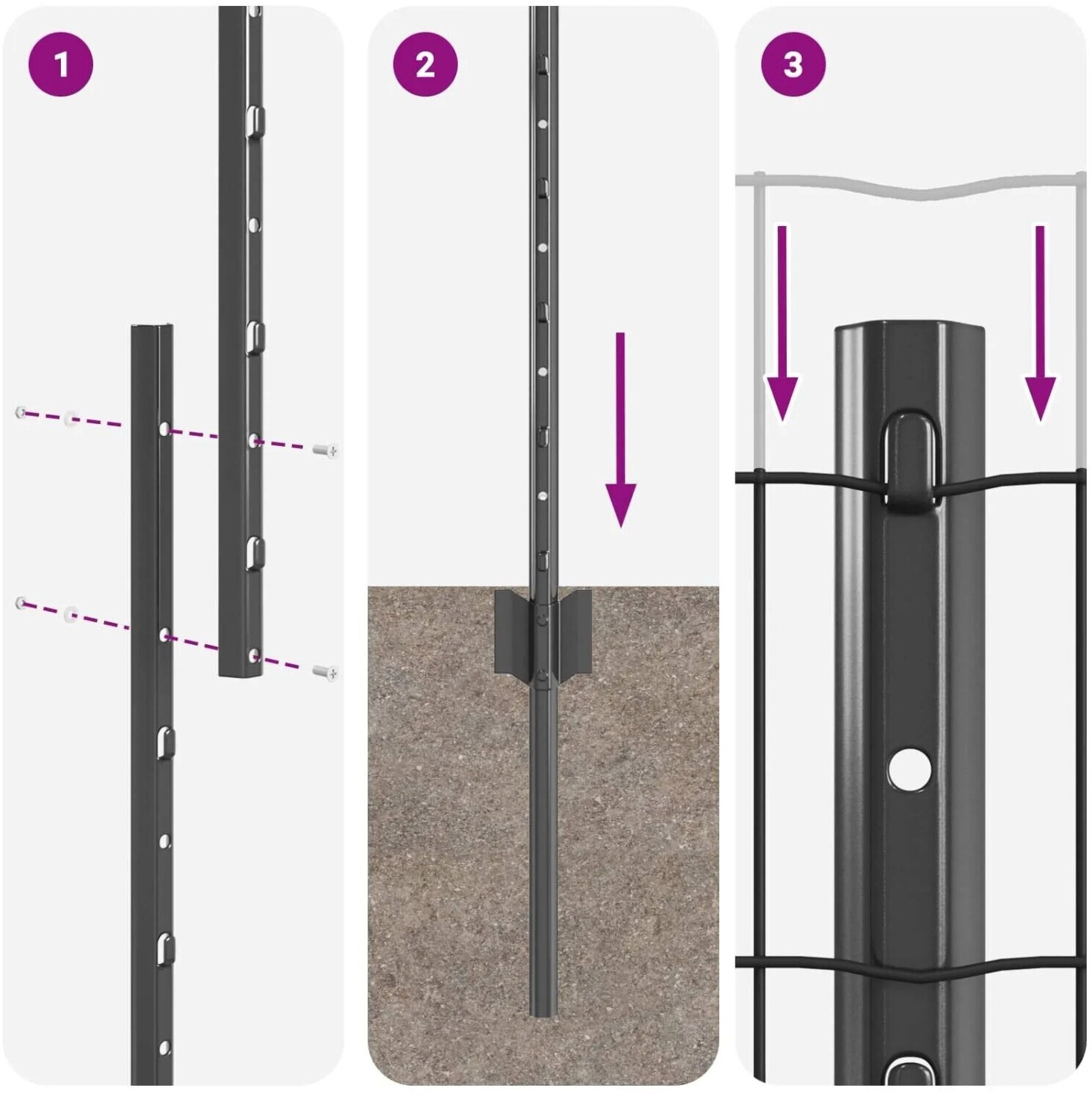 1

2

3