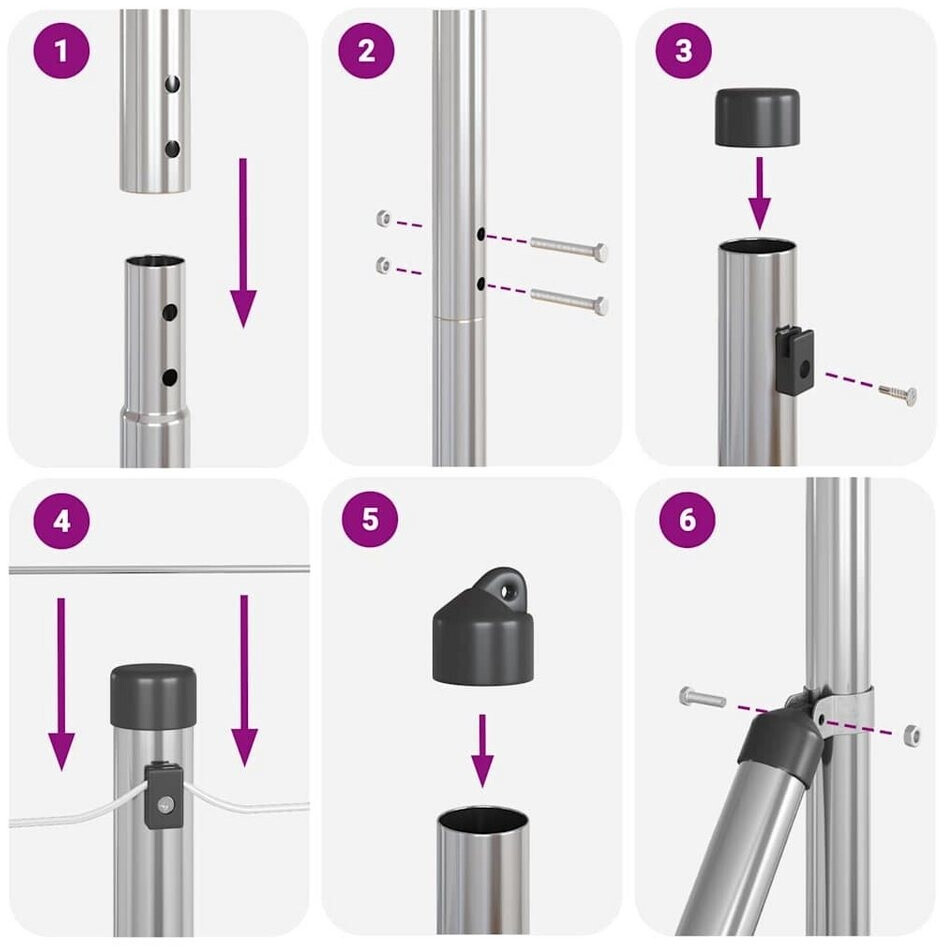 1

2

3

4

5

6