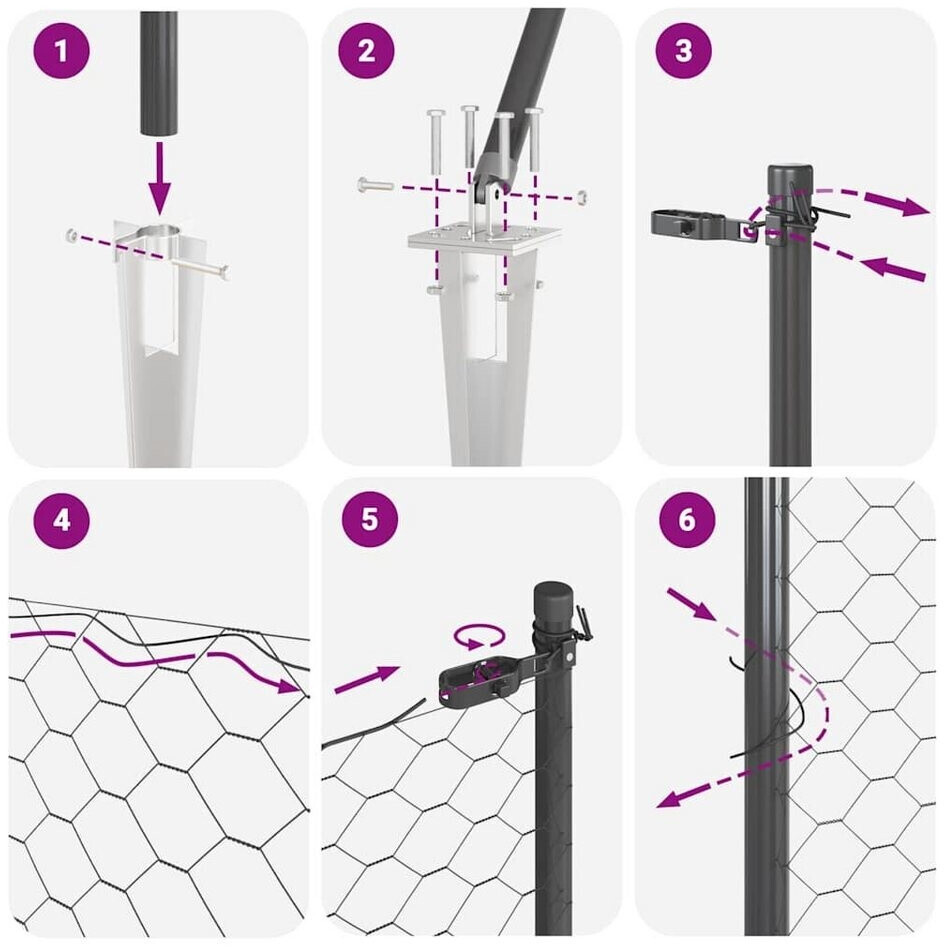 1

2

3

4

5

6