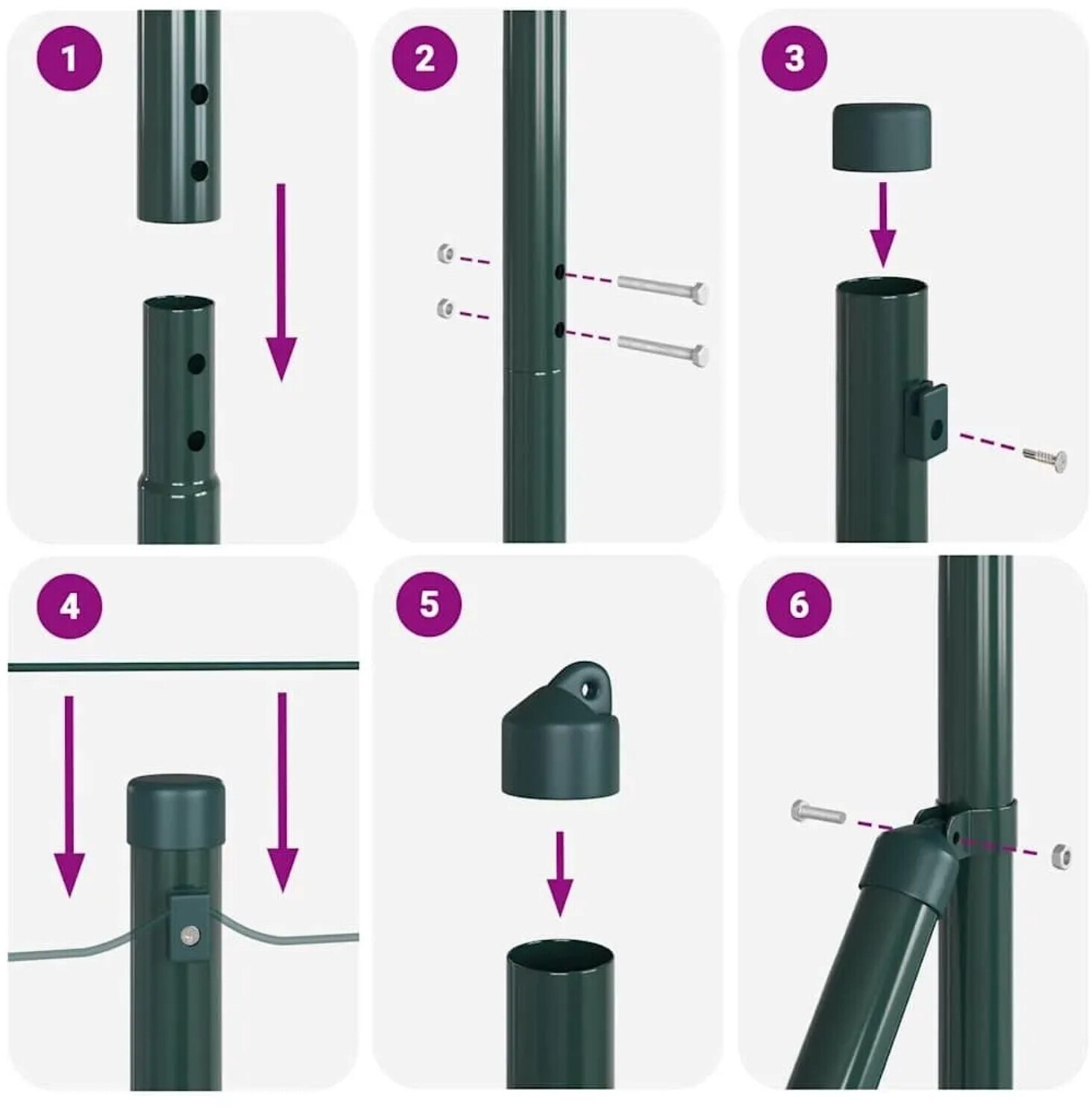 1

2

3

4

5

6