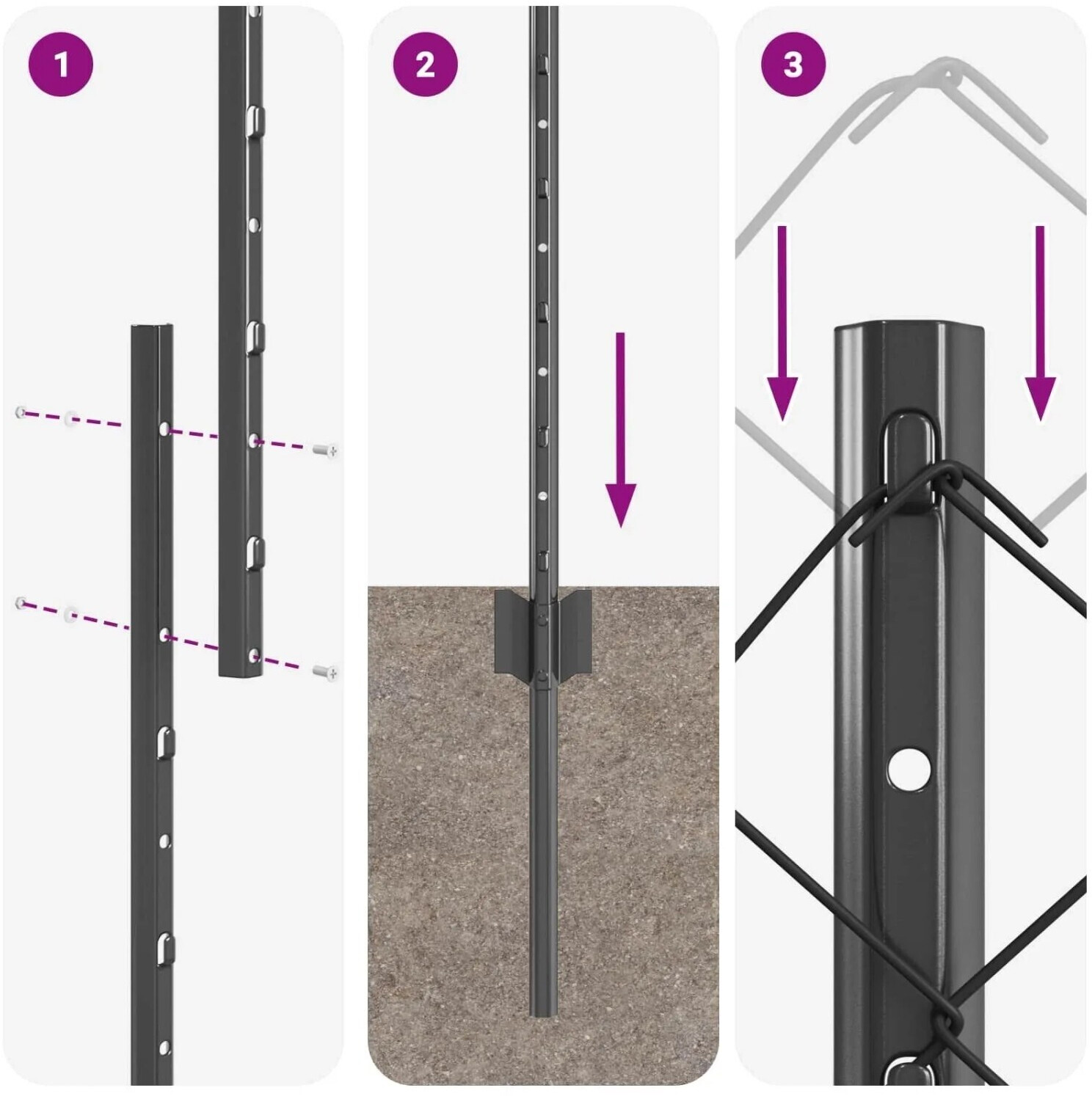 1

2

3