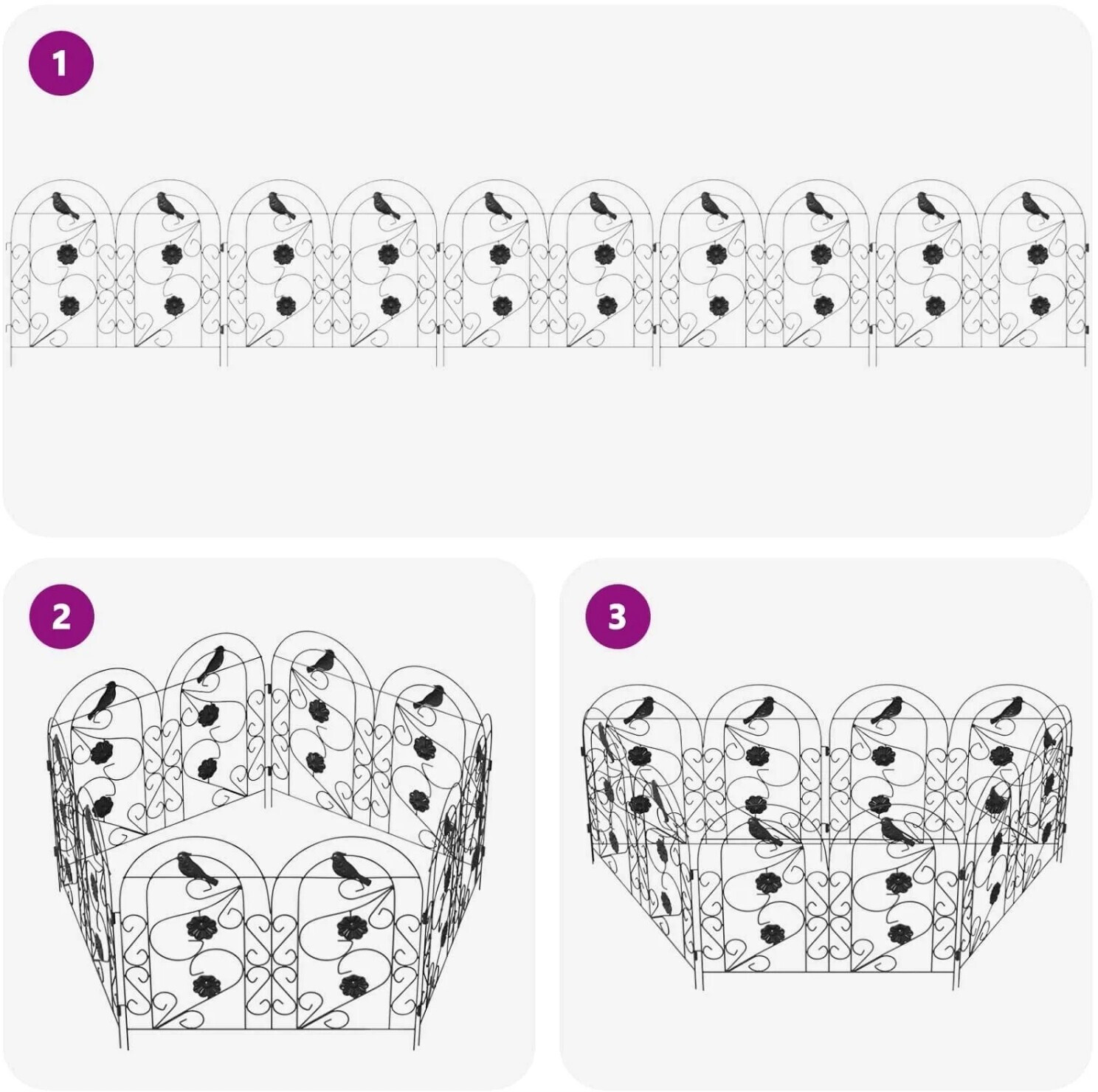 1

2

3