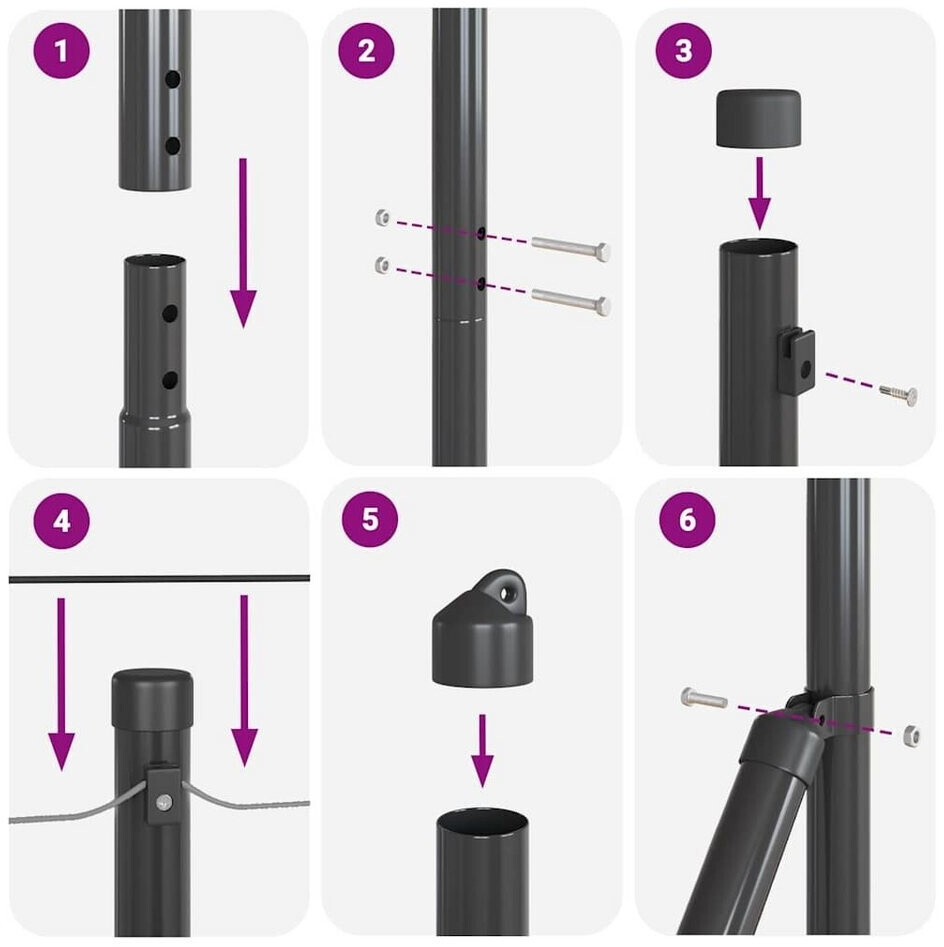 1

2

3

4

5

6