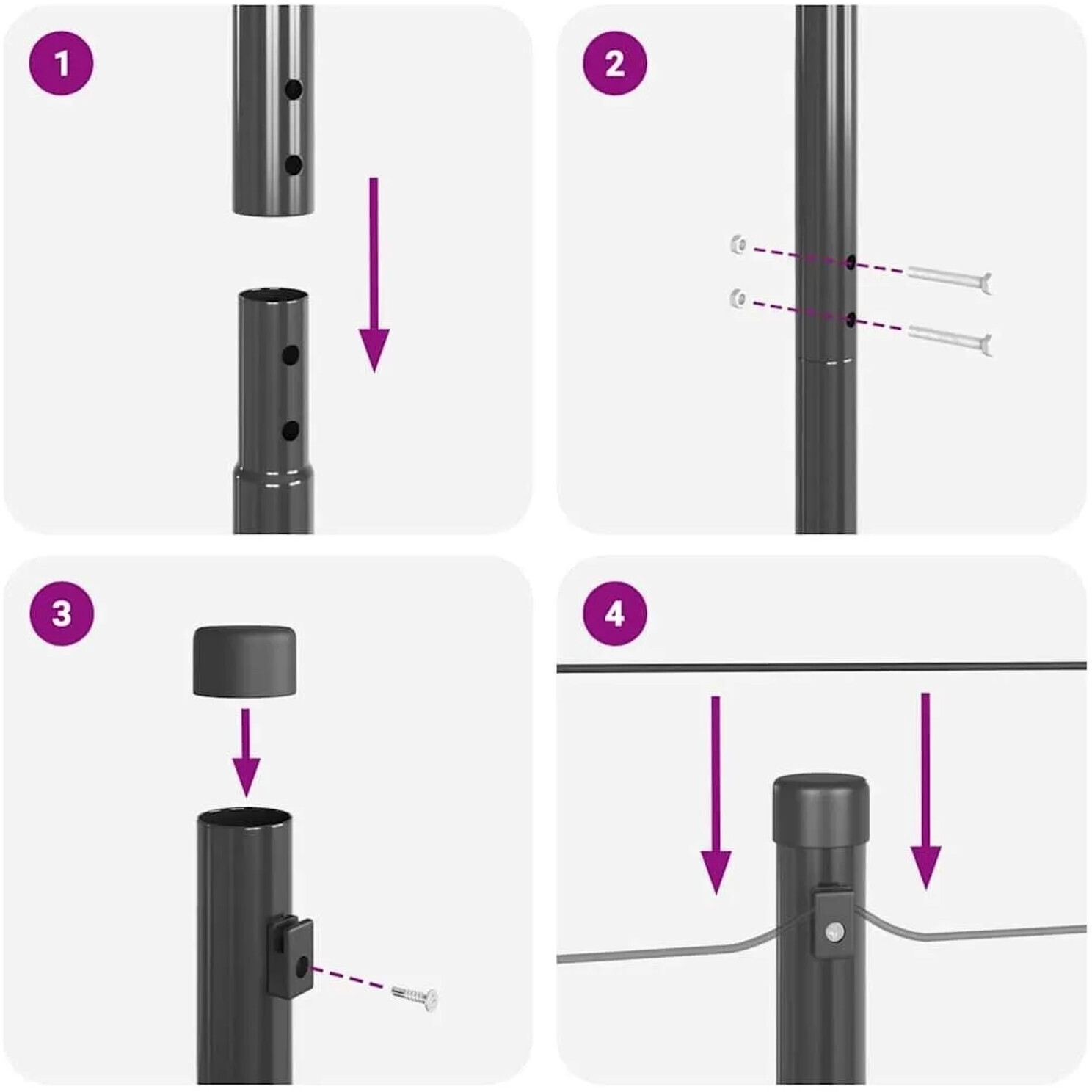 1

2

3

4