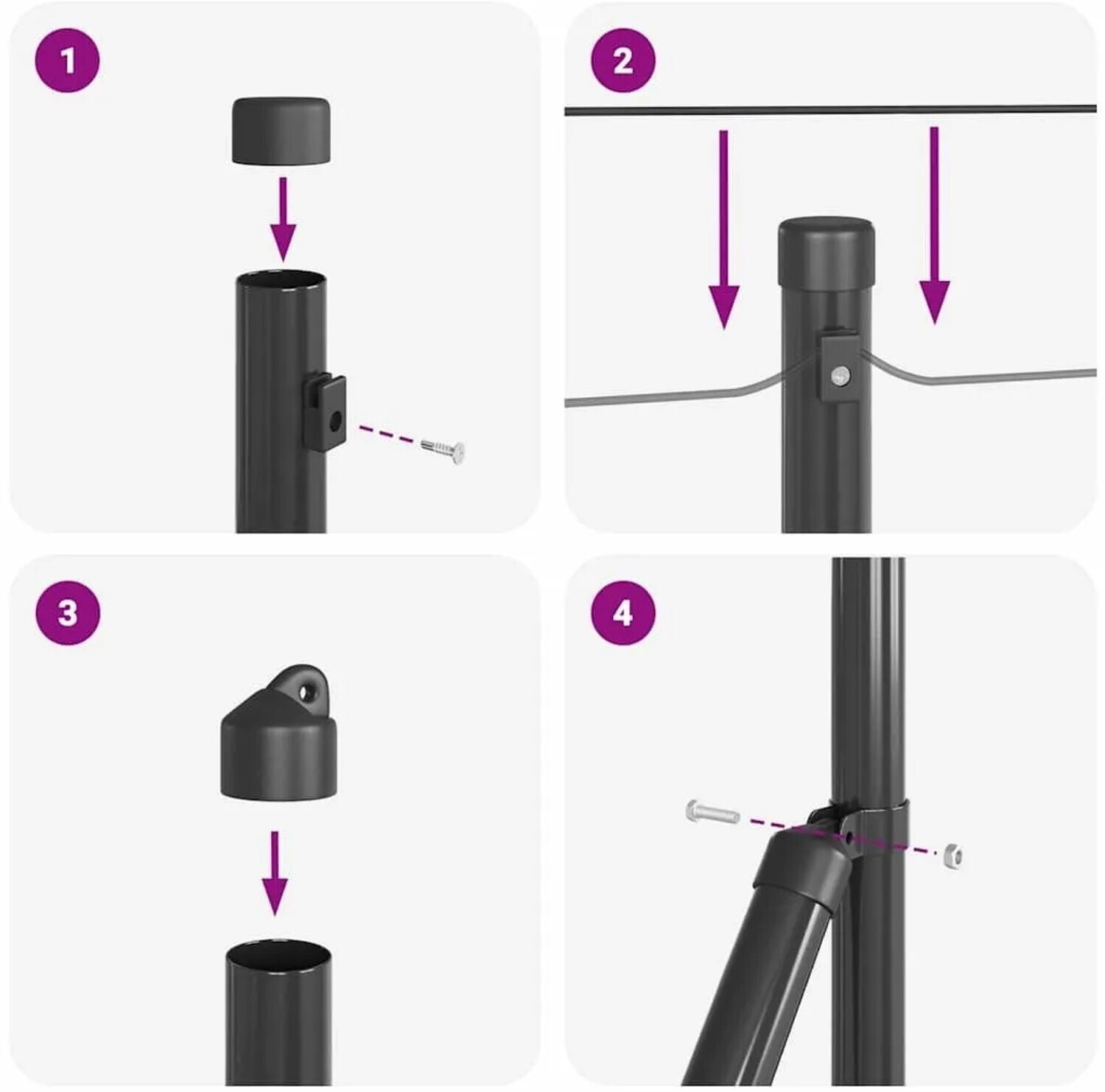 1

2

3

4