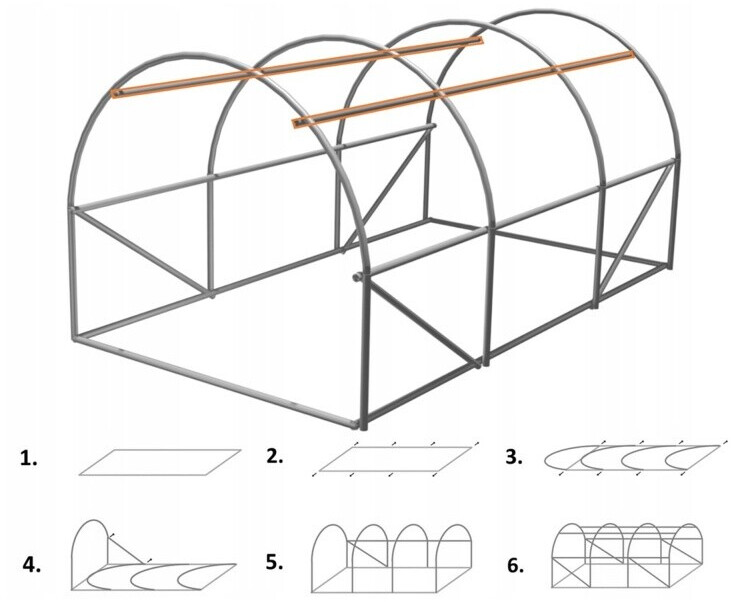 1.

2.

3.

4.

5.

6.