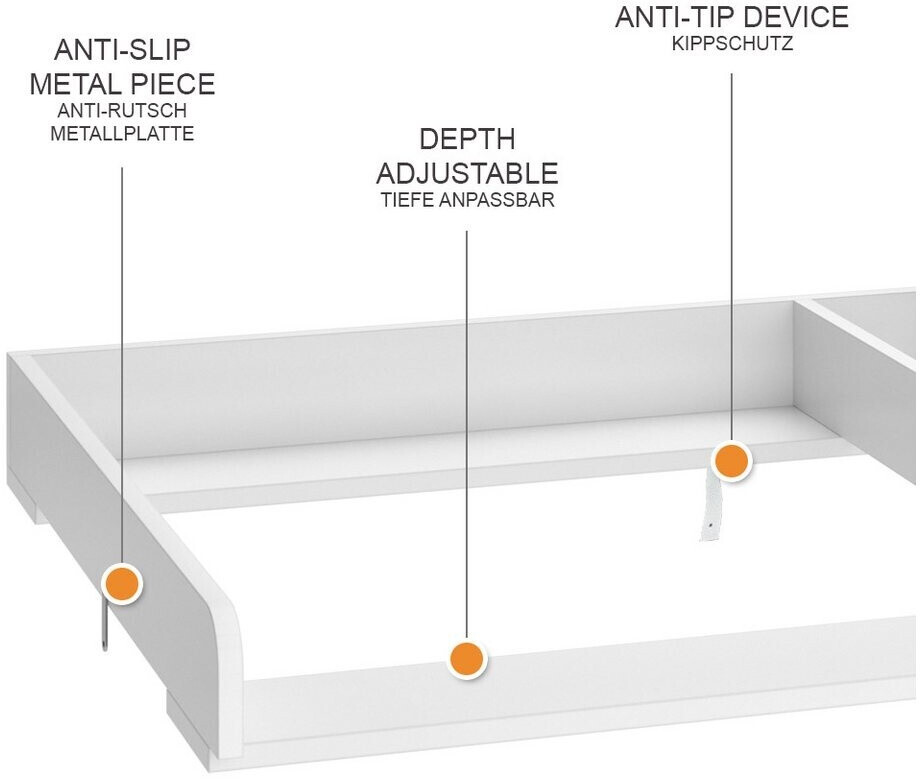 ANTI-SLIP
METAL PIECE
ANTI-RUTSCH
METALLPLATTE

DEPTH
ADJUSTABLE
TIEFE ANPASSBAR

ANTI-TIP DEVICE
KIPPSCHUTZ