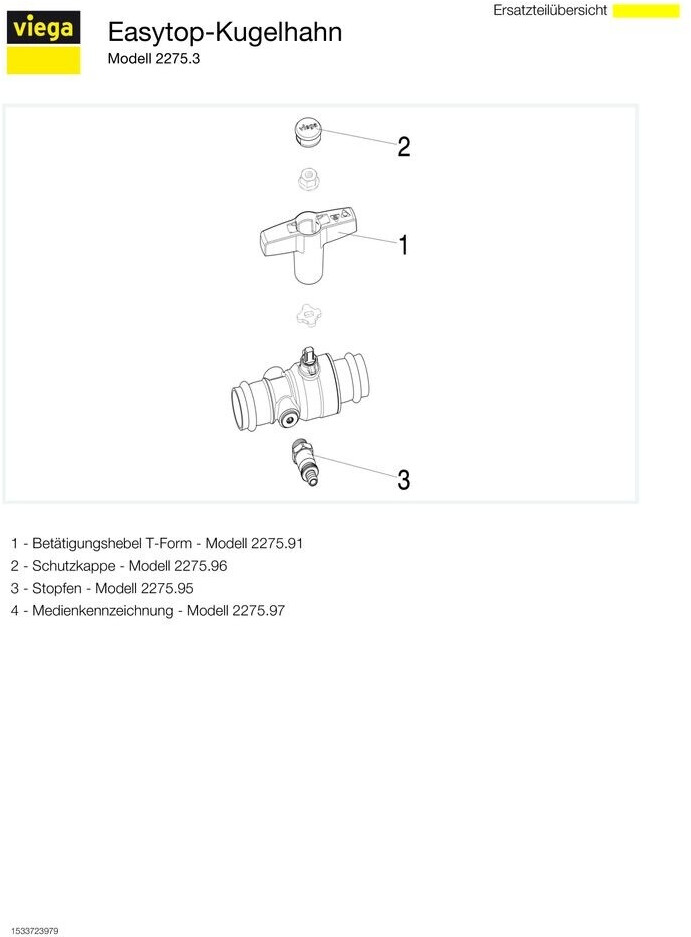 viega

Easytop-Kugelhahn
Modell 2275.3

Ersatzteilübersicht

viega

2

1

3

1 - Betätigungshebel T-Form - Modell 2275.91
2 - Schutzkappe - Modell 2275.96
3 - Stopfen - Modell 2275.95
4 - Medienkennzeichnung - Modell 2275.97

1533723979