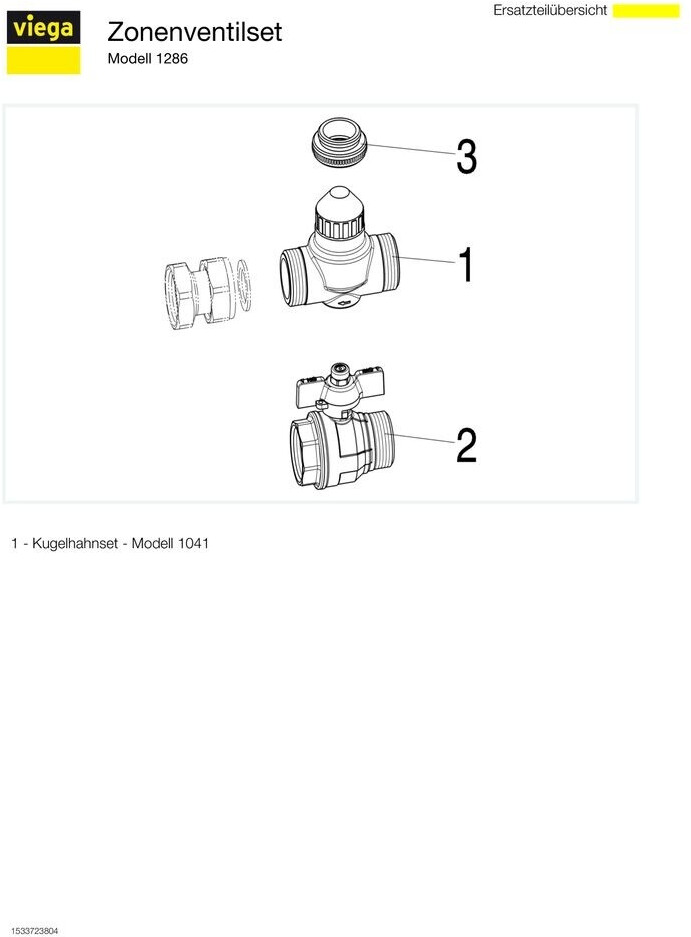 viega

Zonenventilset
Modell 1286

Ersatzteilübersicht

3

1

2

1 - Kugelhahnset - Modell 1041

1533723804