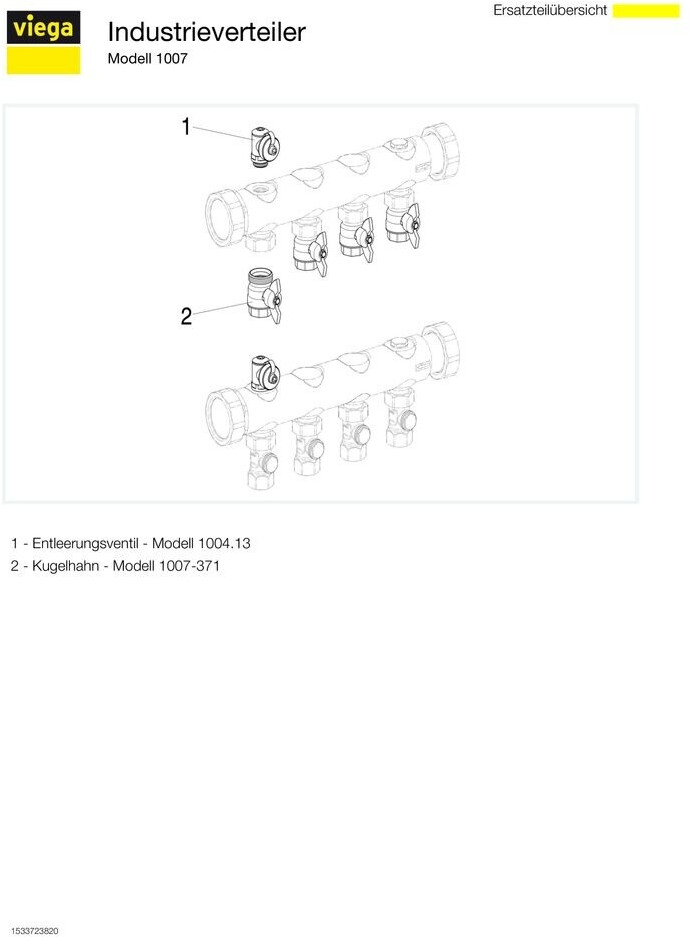 viega

Industrieverteiler
Modell 1007

Ersatzteilübersicht

1

2

1 - Entleerungsventil - Modell 1004.13
2 - Kugelhahn - Modell 1007-371

1533723820