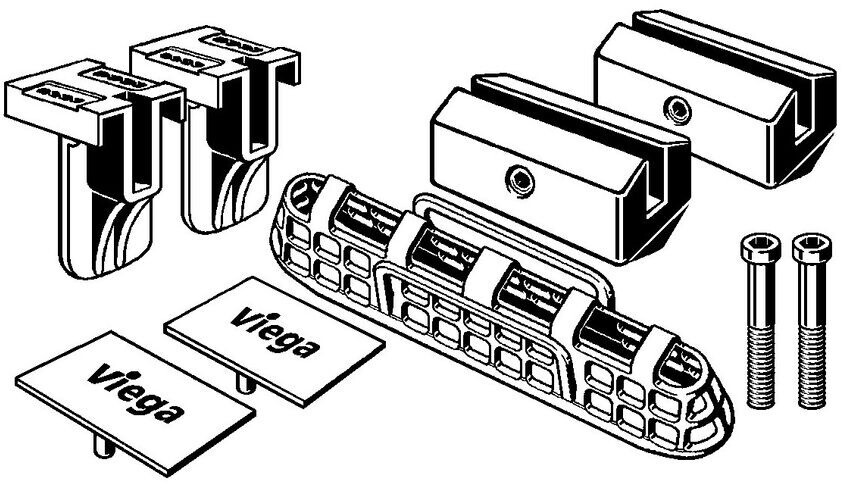 viega

viega