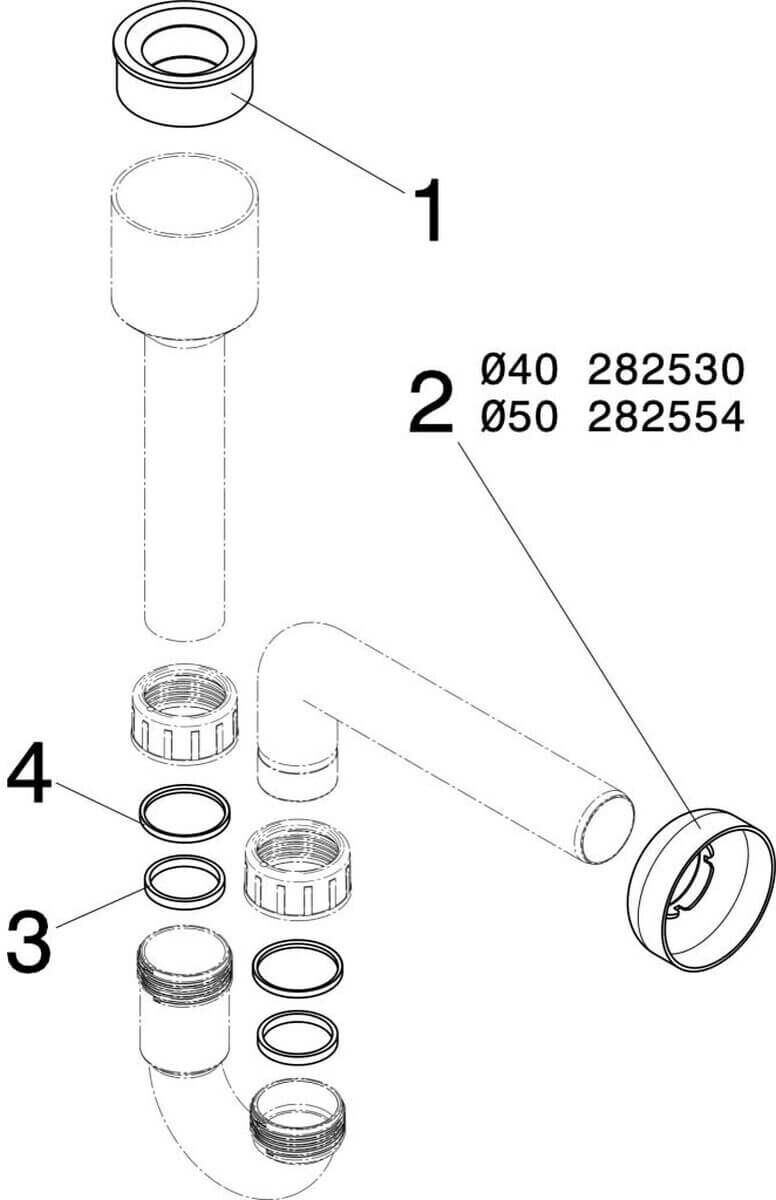 1

2 Ø40 282530
Ø50 282554

4

3