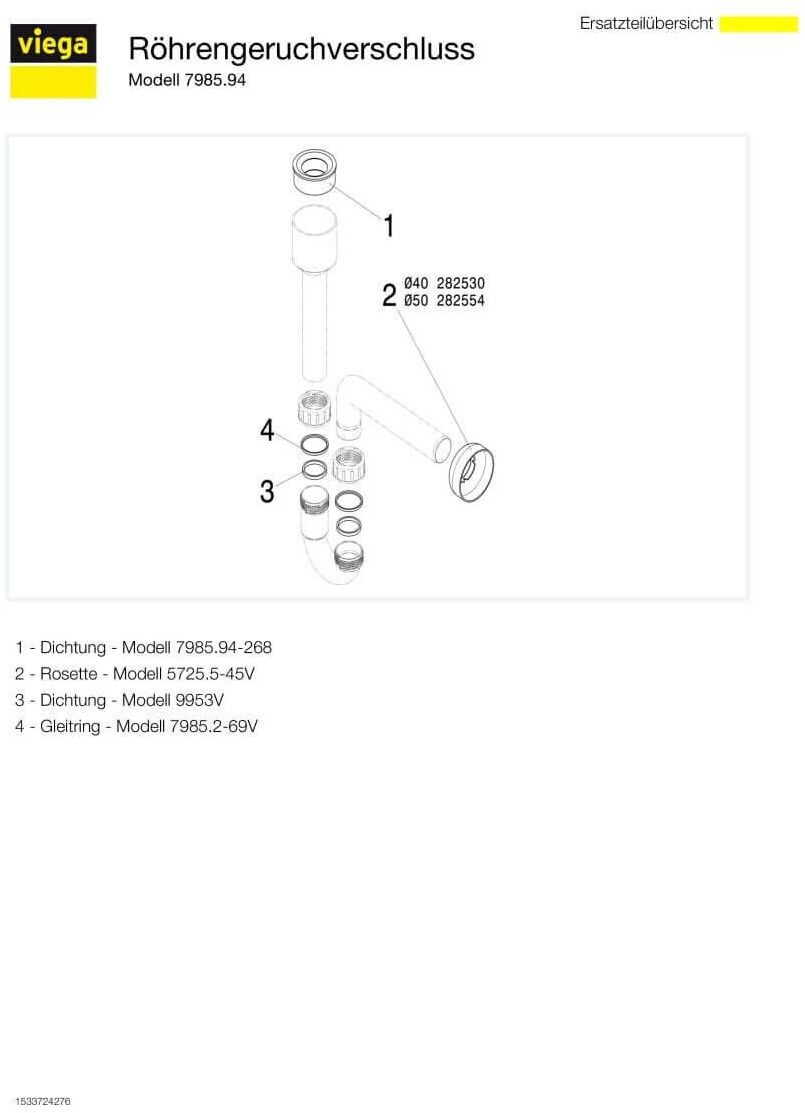 viega

Ersatzteilübersicht

Röhrengeruchverschluss
Modell 7985.94

1

2 Ø40 282530
Ø50 282554

4

3

1 - Dichtung - Modell 7985.94-268
2 - Rosette - Modell 5725.5-45V
3 - Dichtung - Modell 9953V
4 - Gleitring - Modell 7985.2-69V

1533724276