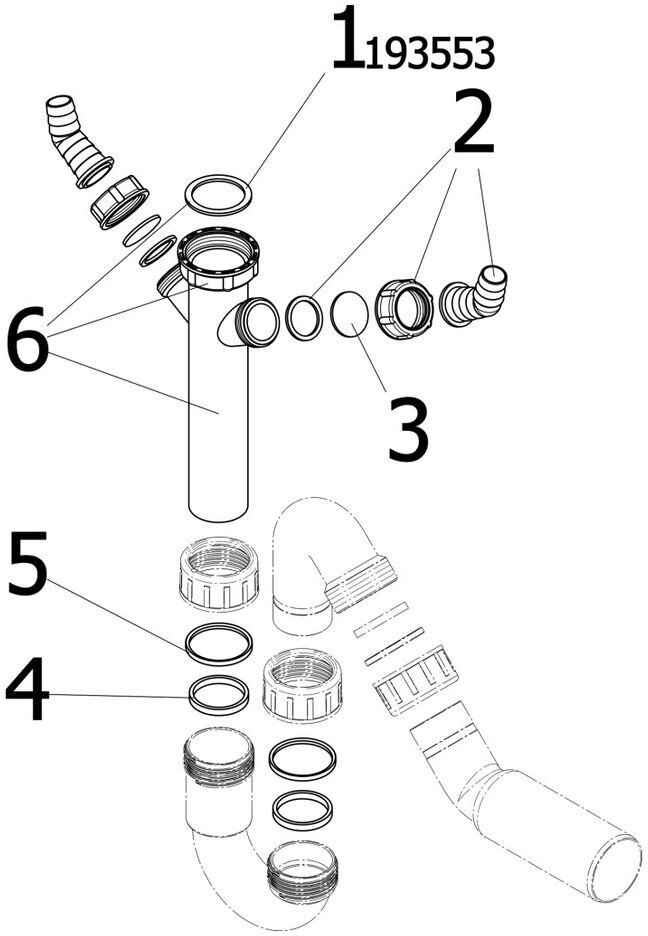 1 193553
2
6
3
5
4