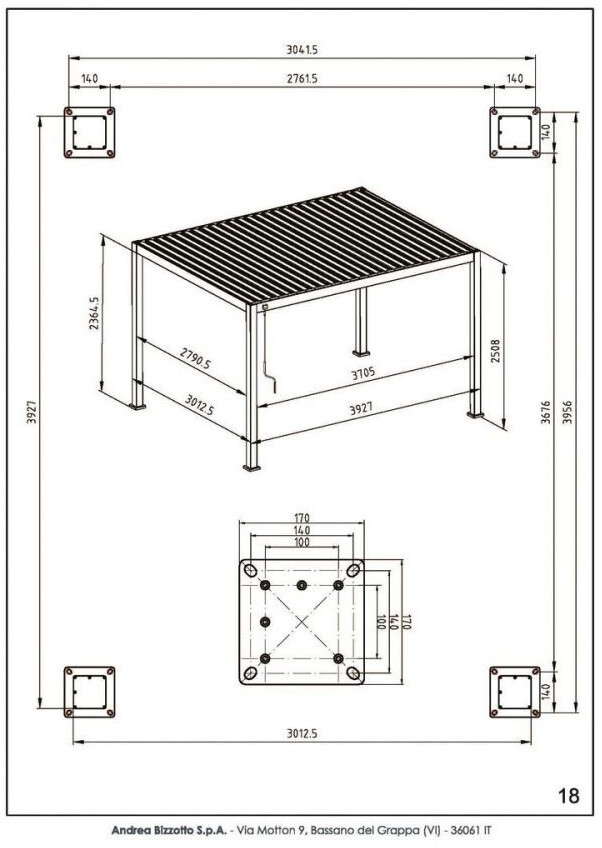 3041.5

140

2761.5

140

140

3927

2364.5

2790.5

3012.5

3705

3927

2508

3676

3956

170

140

100

100

140

170

140

3012.5

18

Andrea Bizzotto S.p.A. - Via Motton 9, Bassano del Grappa (VI) - 36061 IT