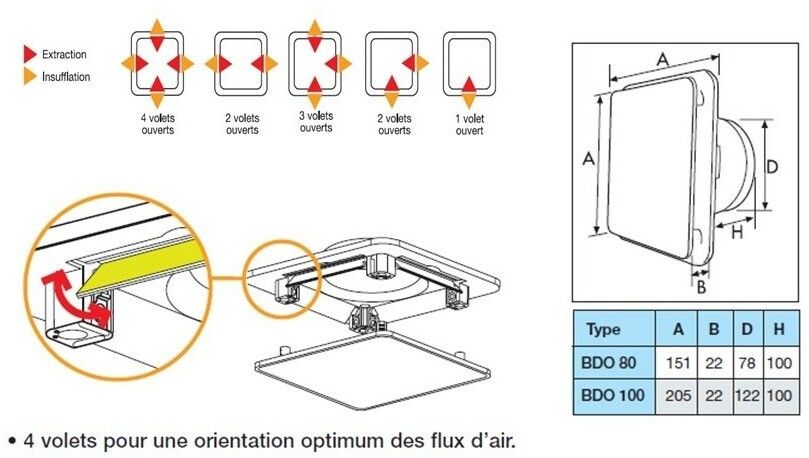 Extraction
Insufflation

4 volets ouverts
2 volets ouverts
3 volets ouverts
2 volets ouverts
1 volet ouvert

A
A
D
H
B

| Type | A | B | D | H |
|---|---|---|---|---|
| BDO 80 | 151 | 22 | 78 | 100 |
| BDO 100 | 205 | 22 | 122 | 100 |

• 4 volets pour une orientation optimum des flux d'air.