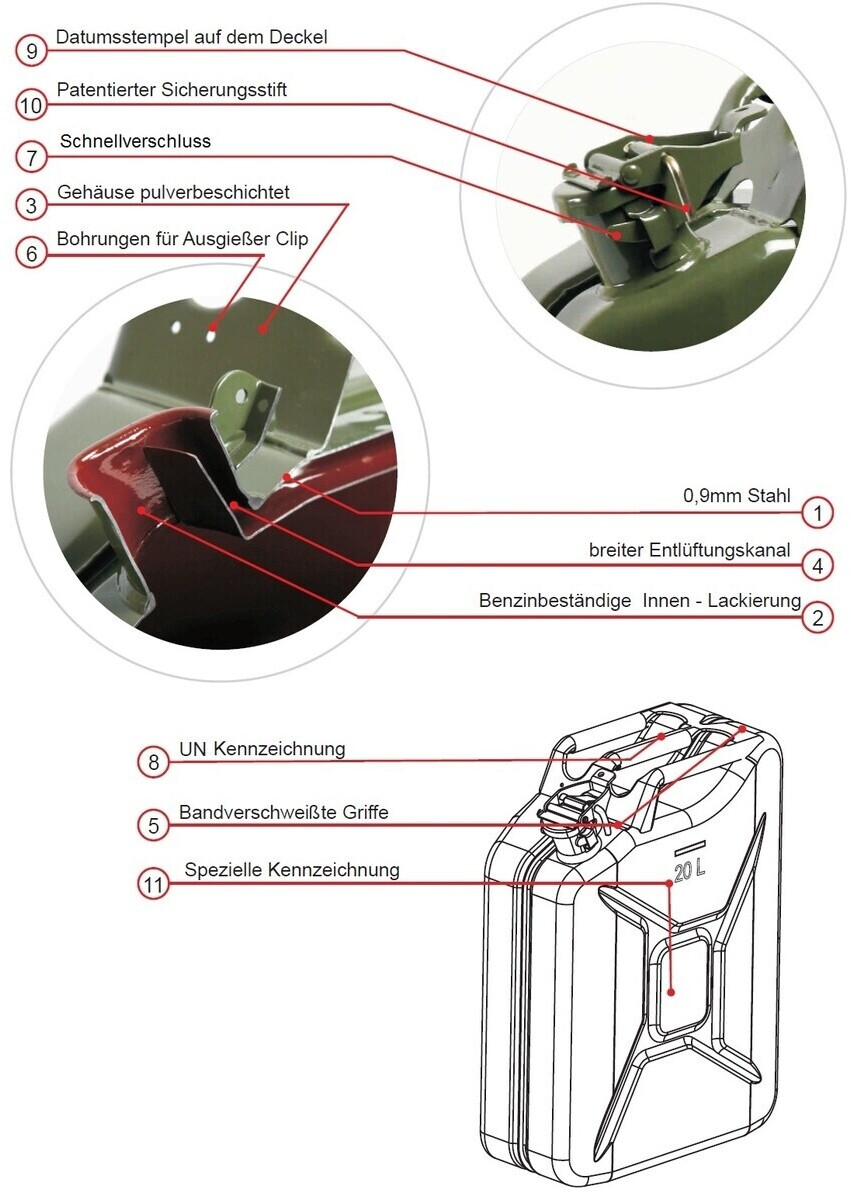 9 Datumsstempel auf dem Deckel

10 Patentierter Sicherungsstift

7 Schnellverschluss

3 Gehäuse pulverbeschichtet

6 Bohrungen für Ausgießer Clip

0,9mm Stahl 1

breiter Entlüftungskanal 4

Benzinbeständige Innen - Lackierung 2

8 UN Kennzeichnung

5 Bandverschweißte Griffe

11 Spezielle Kennzeichnung

20 L