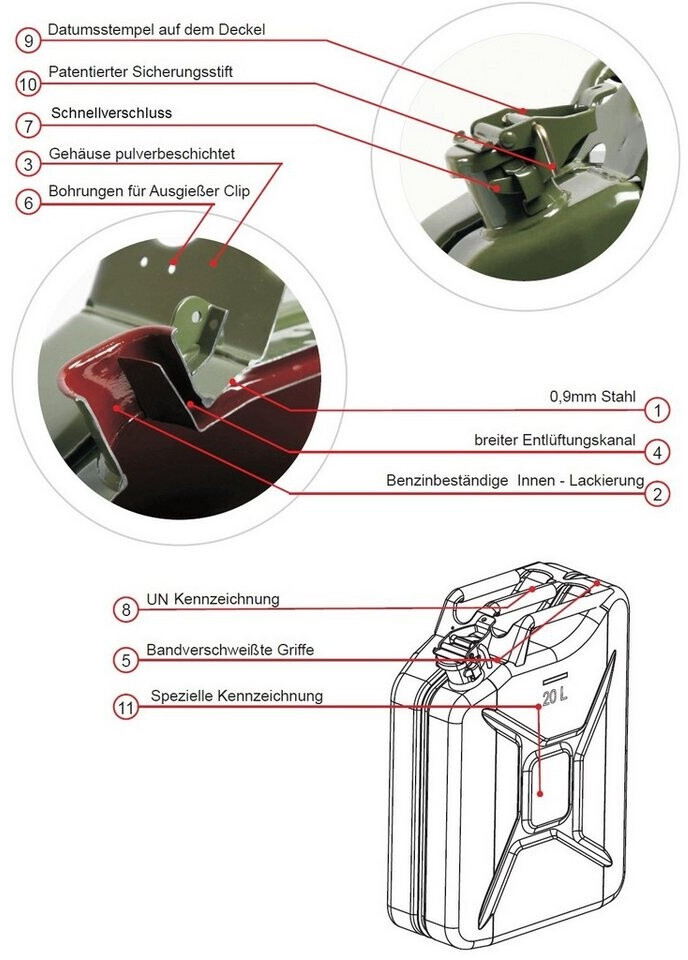 9 Datumsstempel auf dem Deckel

10 Patentierter Sicherungsstift

7 Schnellverschluss

3 Gehäuse pulverbeschichtet

6 Bohrungen für Ausgießer Clip

0,9mm Stahl 1

breiter Entlüftungskanal 4

Benzinbeständige Innen - Lackierung 2

8 UN Kennzeichnung

5 Bandverschweißte Griffe

11 Spezielle Kennzeichnung

20 L