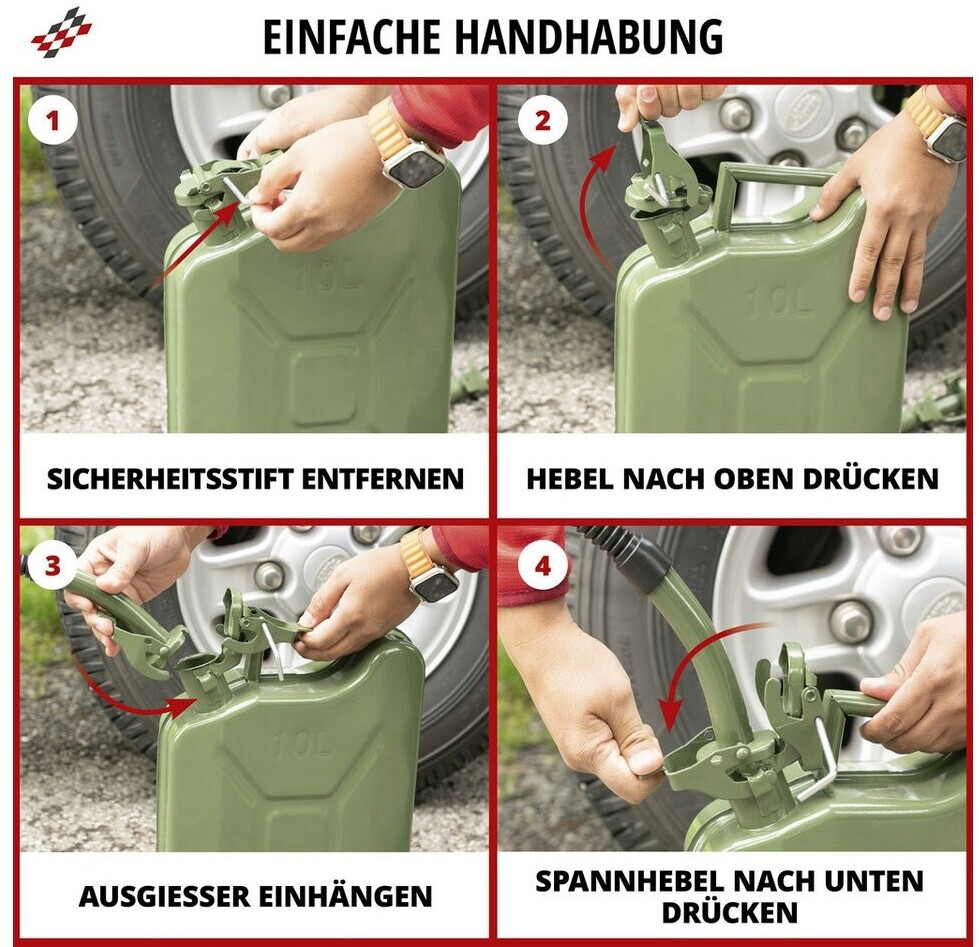 EINFACHE HANDHABUNG

1

10L

SICHERHEITSSTIFT ENTFERNEN

2

10L

HEBEL NACH OBEN DRÜCKEN

3

10L

AUSGIESSER EINHÄNGEN

4

SPANNHEBEL NACH UNTEN DRÜCKEN