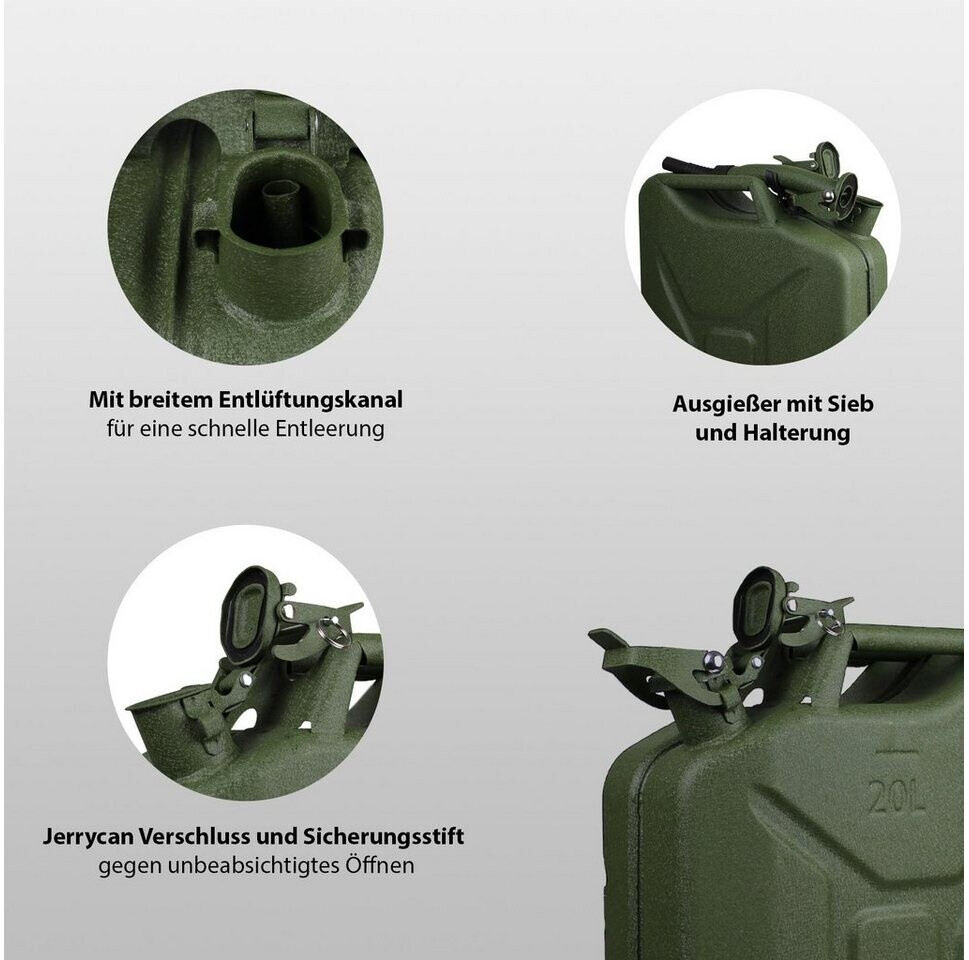 Mit breitem Entlüftungskanal
für eine schnelle Entleerung

Ausgießer mit Sieb
und Halterung

Jerrycan Verschluss und Sicherungsstift
gegen unbeabsichtigtes Öffnen

20L