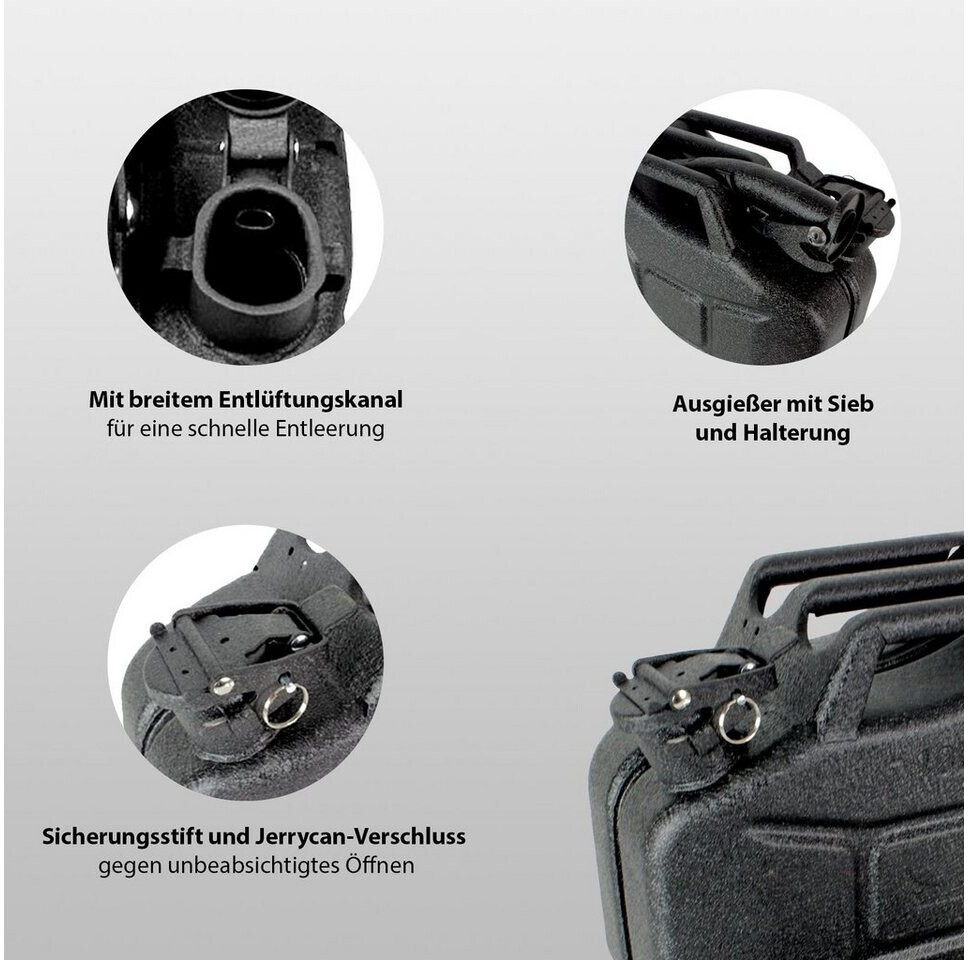 Mit breitem Entlüftungskanal
für eine schnelle Entleerung

Ausgießer mit Sieb
und Halterung

Sicherungsstift und Jerrycan-Verschluss
gegen unbeabsichtigtes Öffnen