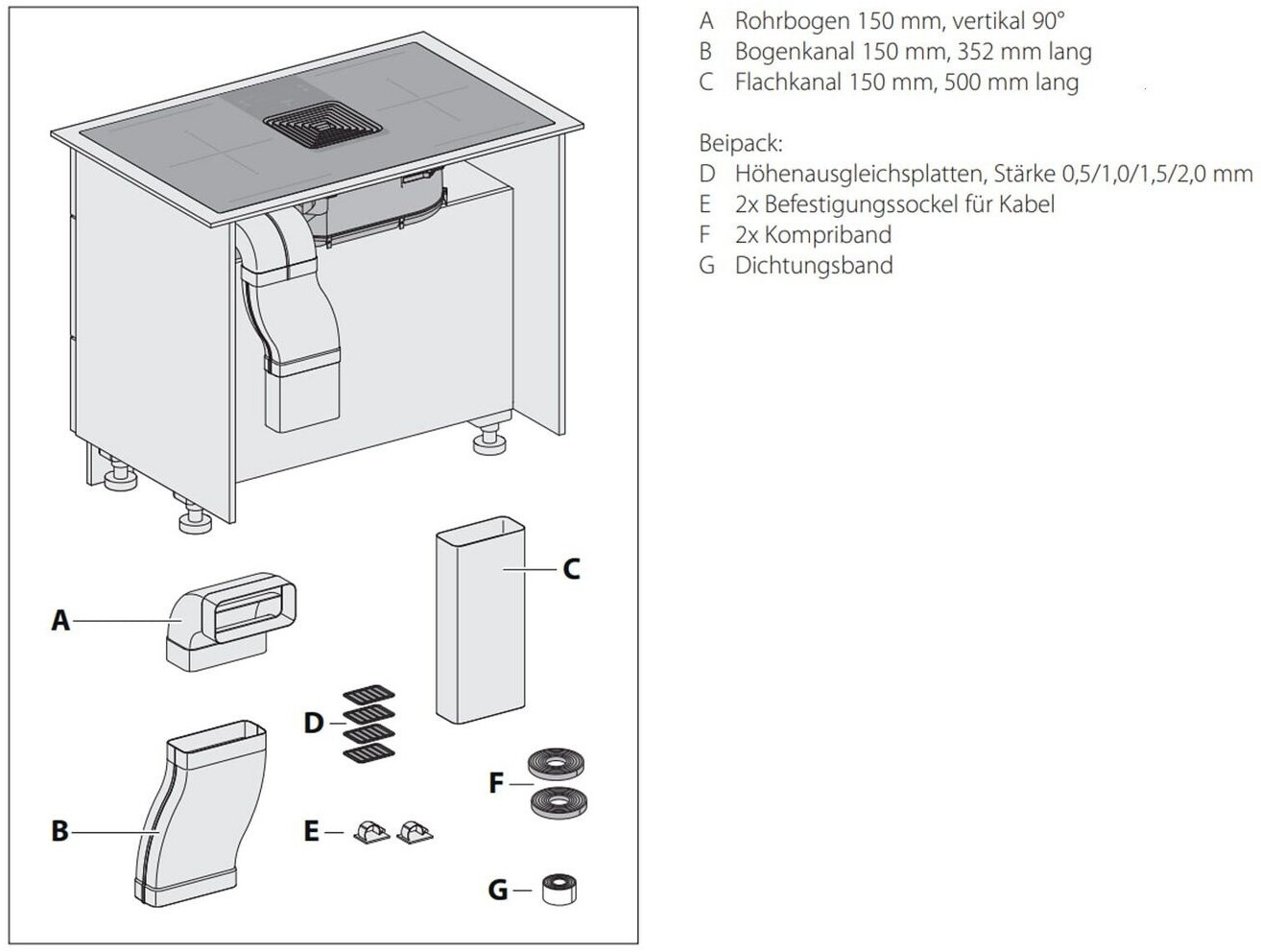 A
C
D
F
B
E
G

A Rohrbogen 150 mm, vertikal 90°
B Bogenkanal 150 mm, 352 mm lang
C Flachkanal 150 mm, 500 mm lang

Beipack:
D Höhenausgleichsplatten, Stärke 0,5/1,0/1,5/2,0 mm
E 2x Befestigungssockel für Kabel
F 2x Kompriband
G Dichtungsband