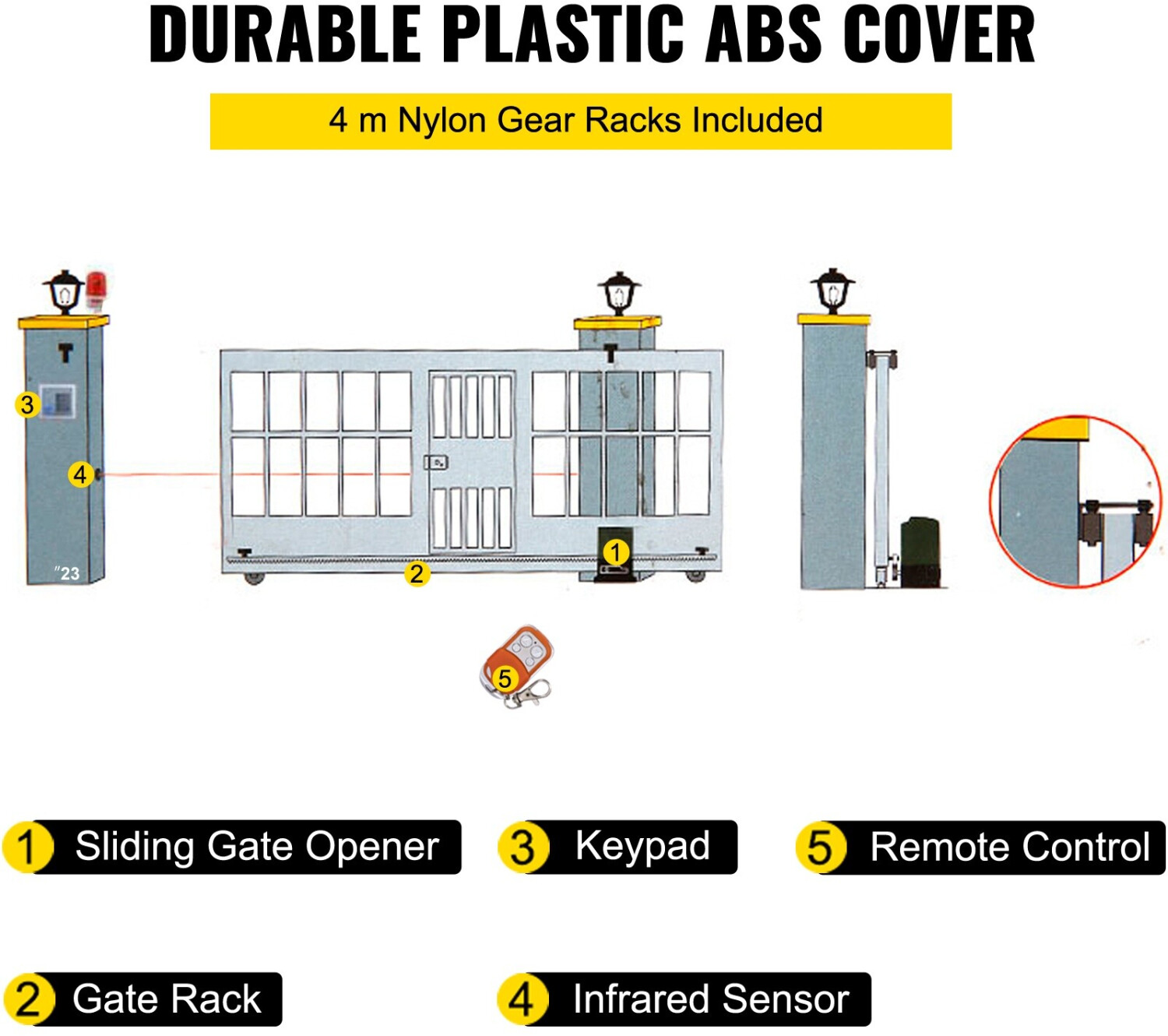 DURABLE PLASTIC ABS COVER

4 m Nylon Gear Racks Included

3

4

"23

2

1

5

1 Sliding Gate Opener

3 Keypad

5 Remote Control

2 Gate Rack

4 Infrared Sensor