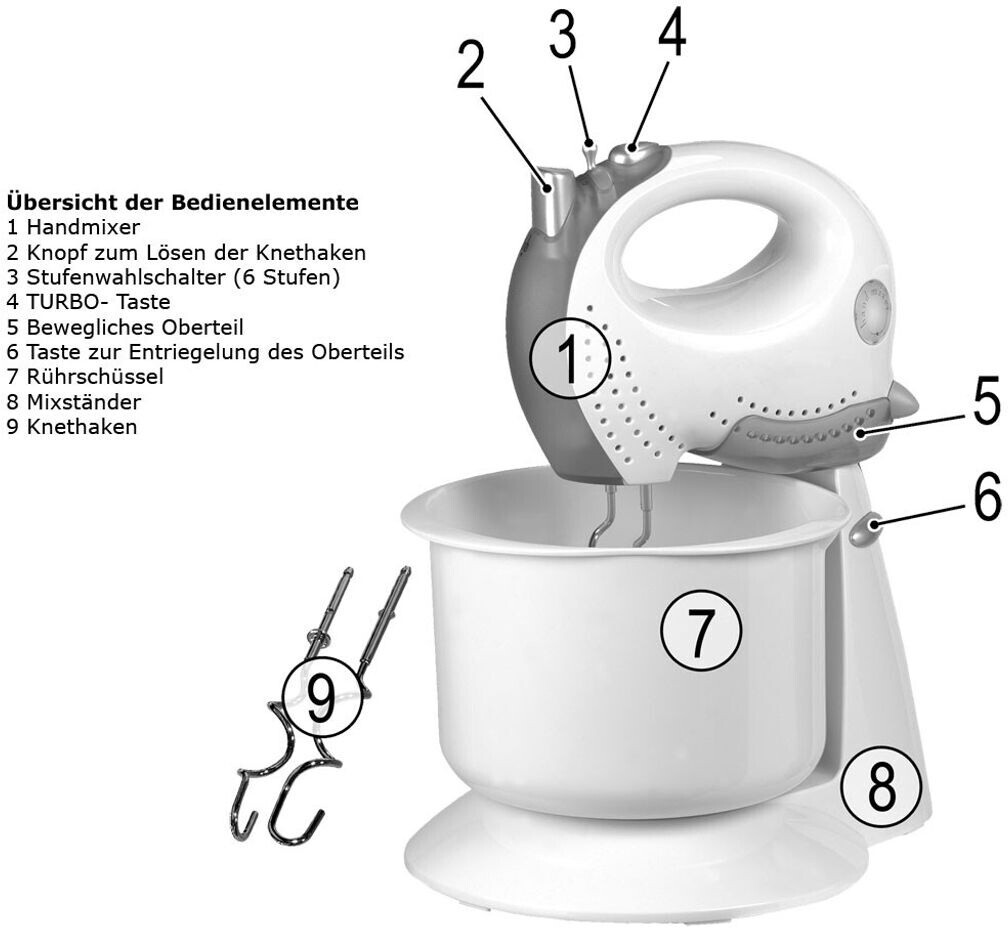 Übersicht der Bedienelemente
1 Handmixer
2 Knopf zum Lösen der Knethaken
3 Stufenwahlschalter (6 Stufen)
4 TURBO- Taste
5 Bewegliches Oberteil
6 Taste zur Entriegelung des Oberteils
7 Rührschüssel
8 Mixständer
9 Knethaken

2
3
4
1
5
6
7
9
8