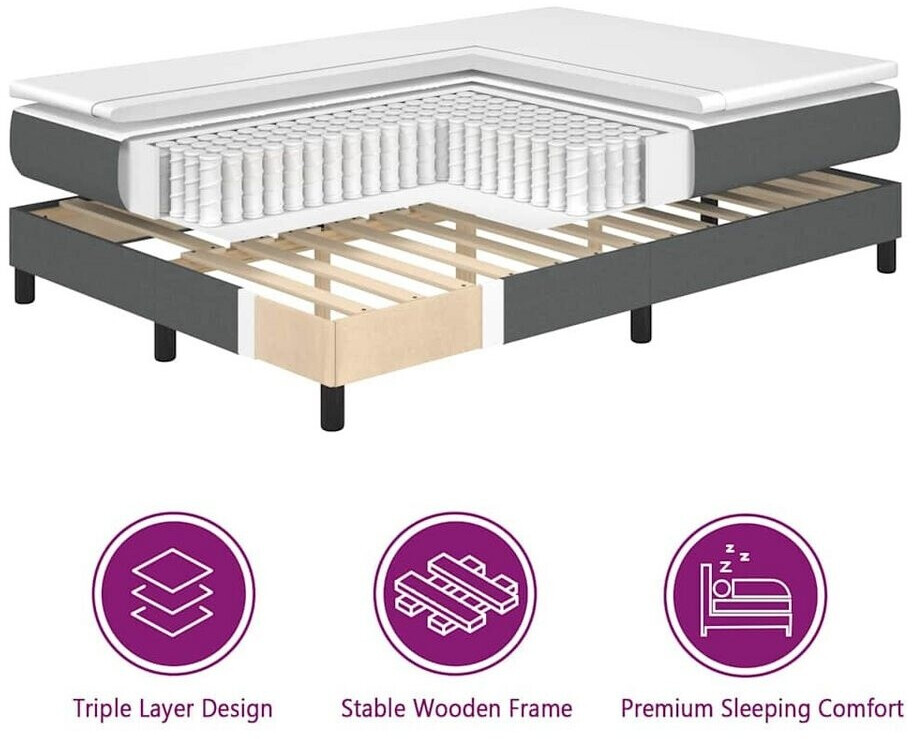 Triple Layer Design
Stable Wooden Frame
Premium Sleeping Comfort