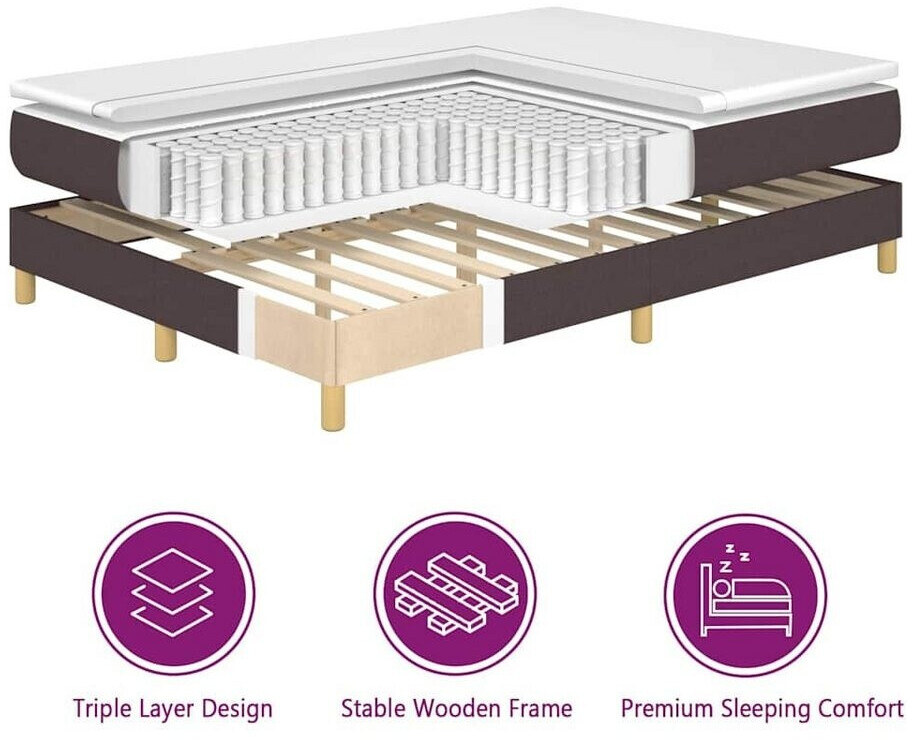 Triple Layer Design

Stable Wooden Frame

Premium Sleeping Comfort