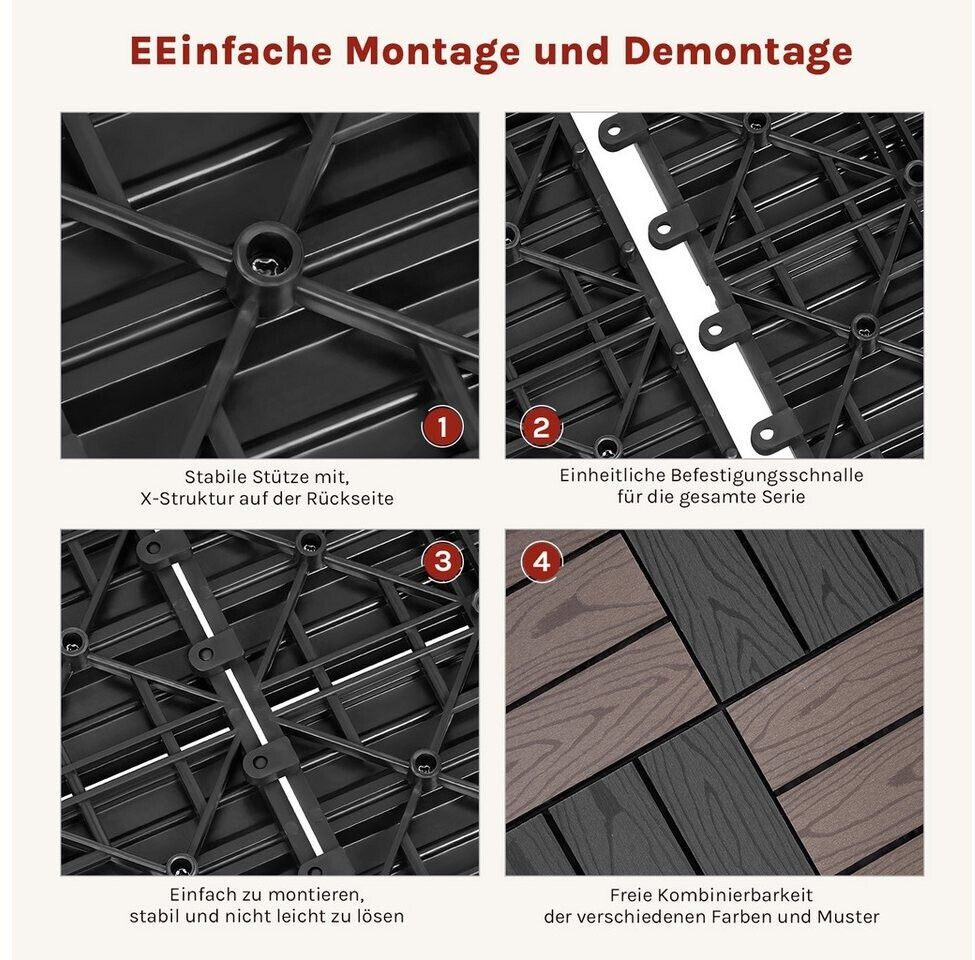 EEinfache Montage und Demontage

1

Stabile Stütze mit, X-Struktur auf der Rückseite

2

Einheitliche Befestigungsschnalle für die gesamte Serie

3

Einfach zu montieren, stabil und nicht leicht zu lösen

4

Freie Kombinierbarkeit der verschiedenen Farben und Muster