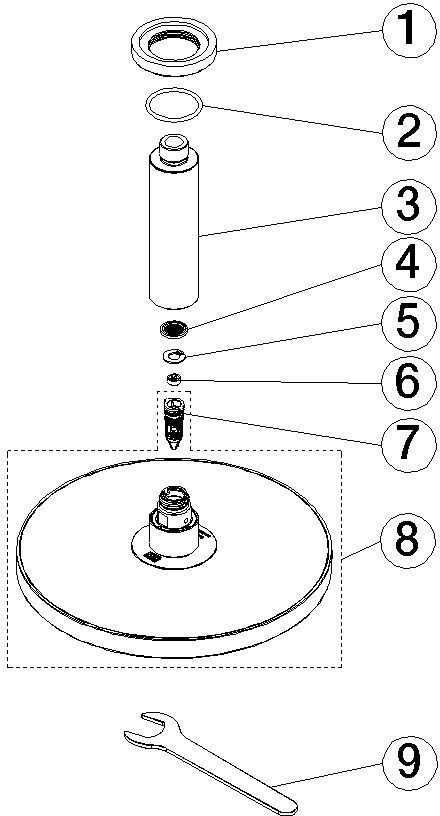 1
2
3
4
5
6
7
8
9