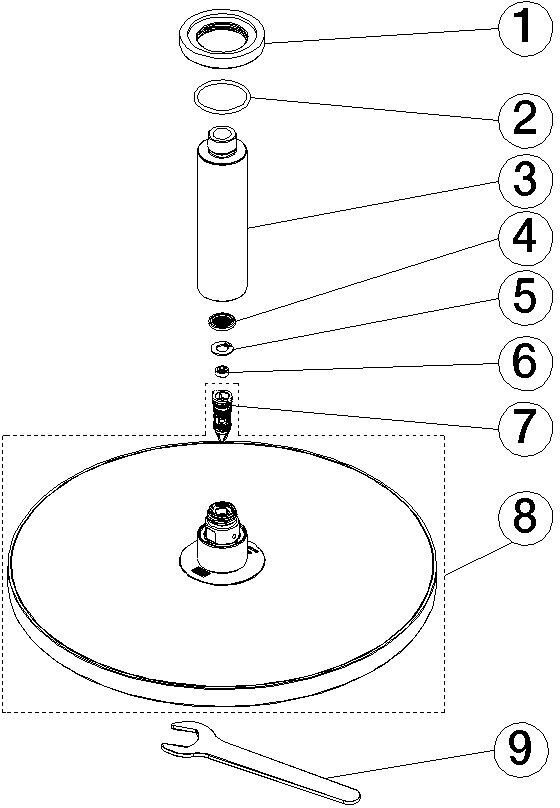 1
2
3
4
5
6
7
8
9