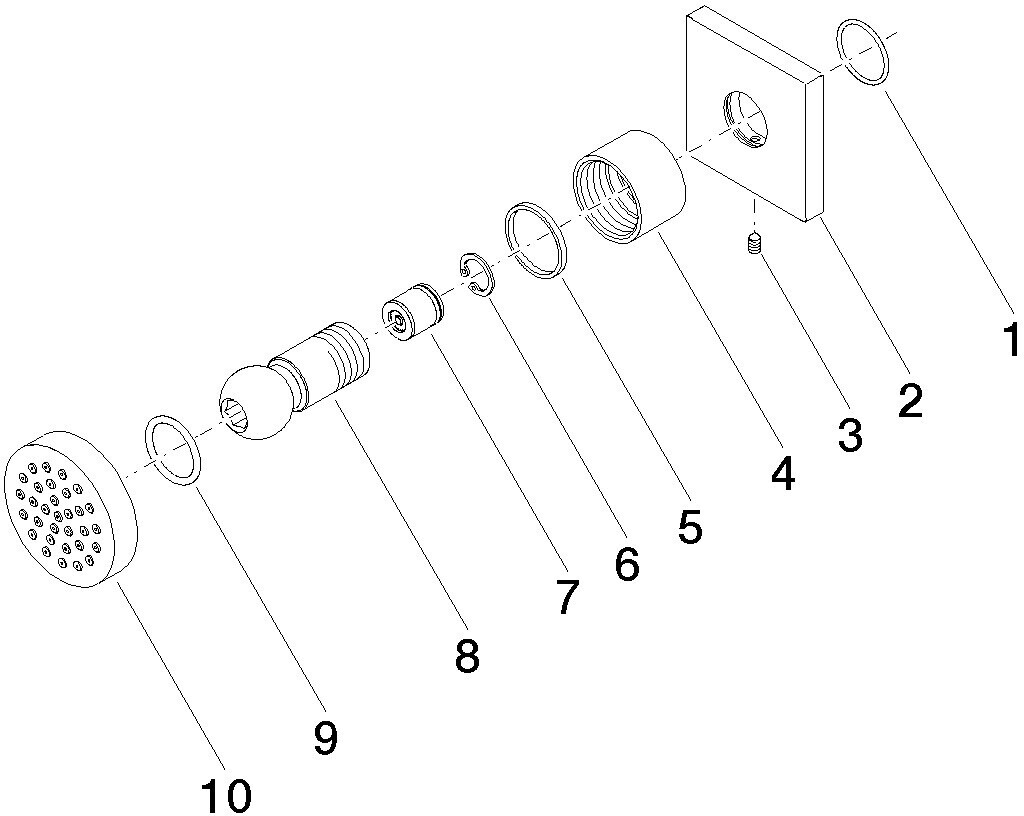 1
2
3
4
5
6
7
8
9
10