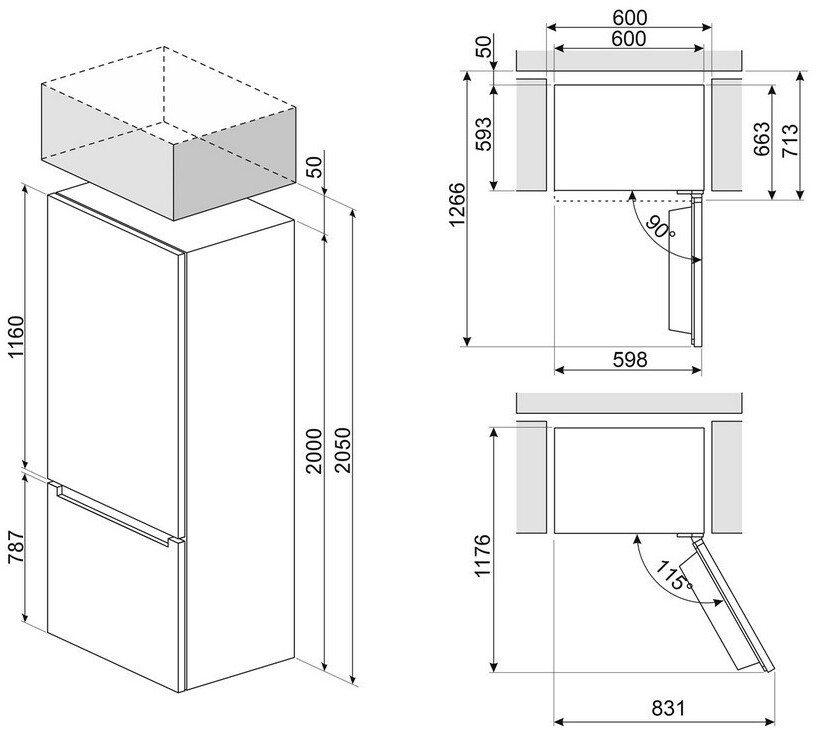 50
1160
787
2000
2050
600
600
50
593
1266
663
713
90°
598
1176
115°
831