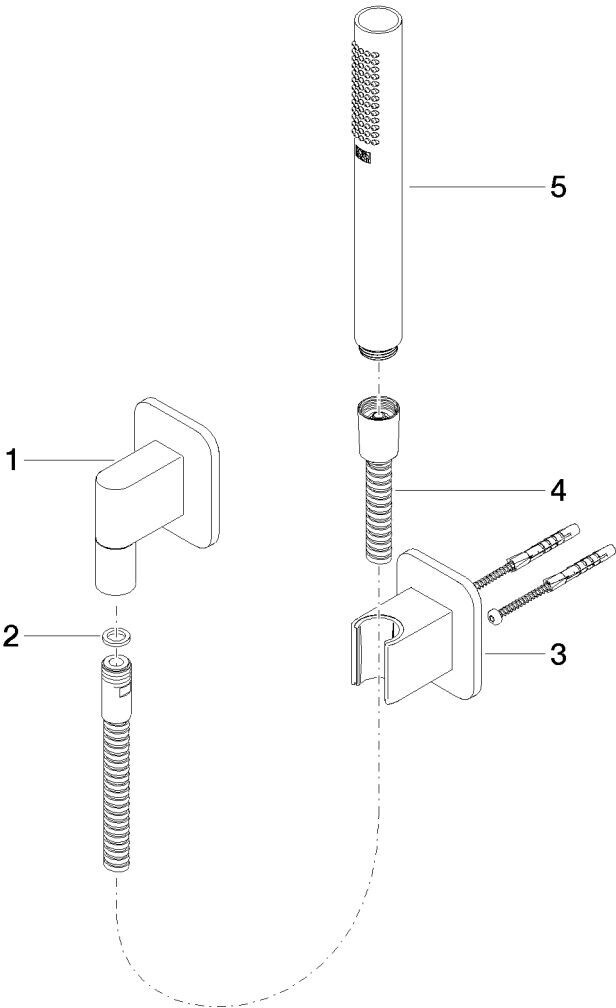 5

1

4

2

3