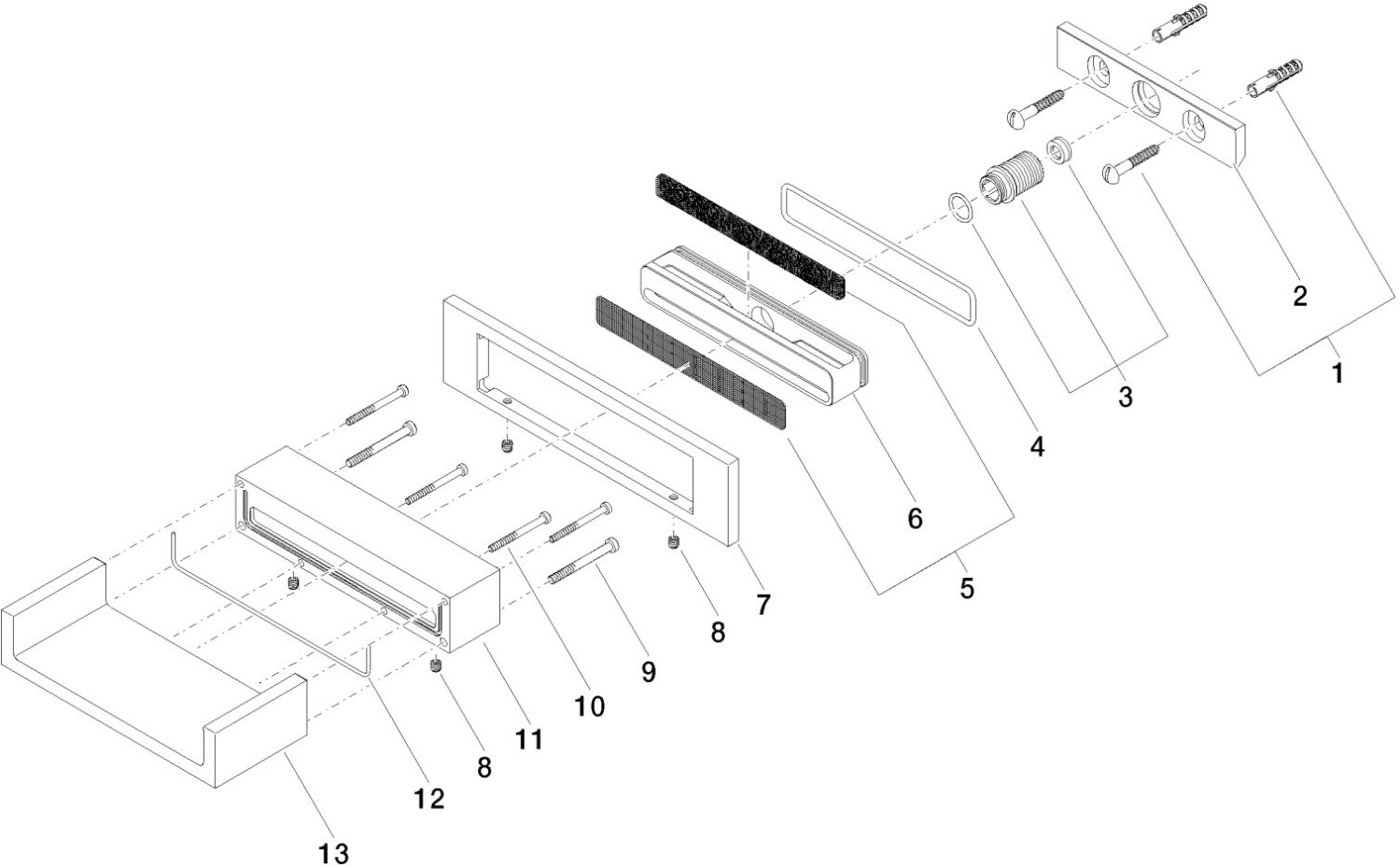 2
1
3
4
6
5
7
8
9
10
11
8
12
13