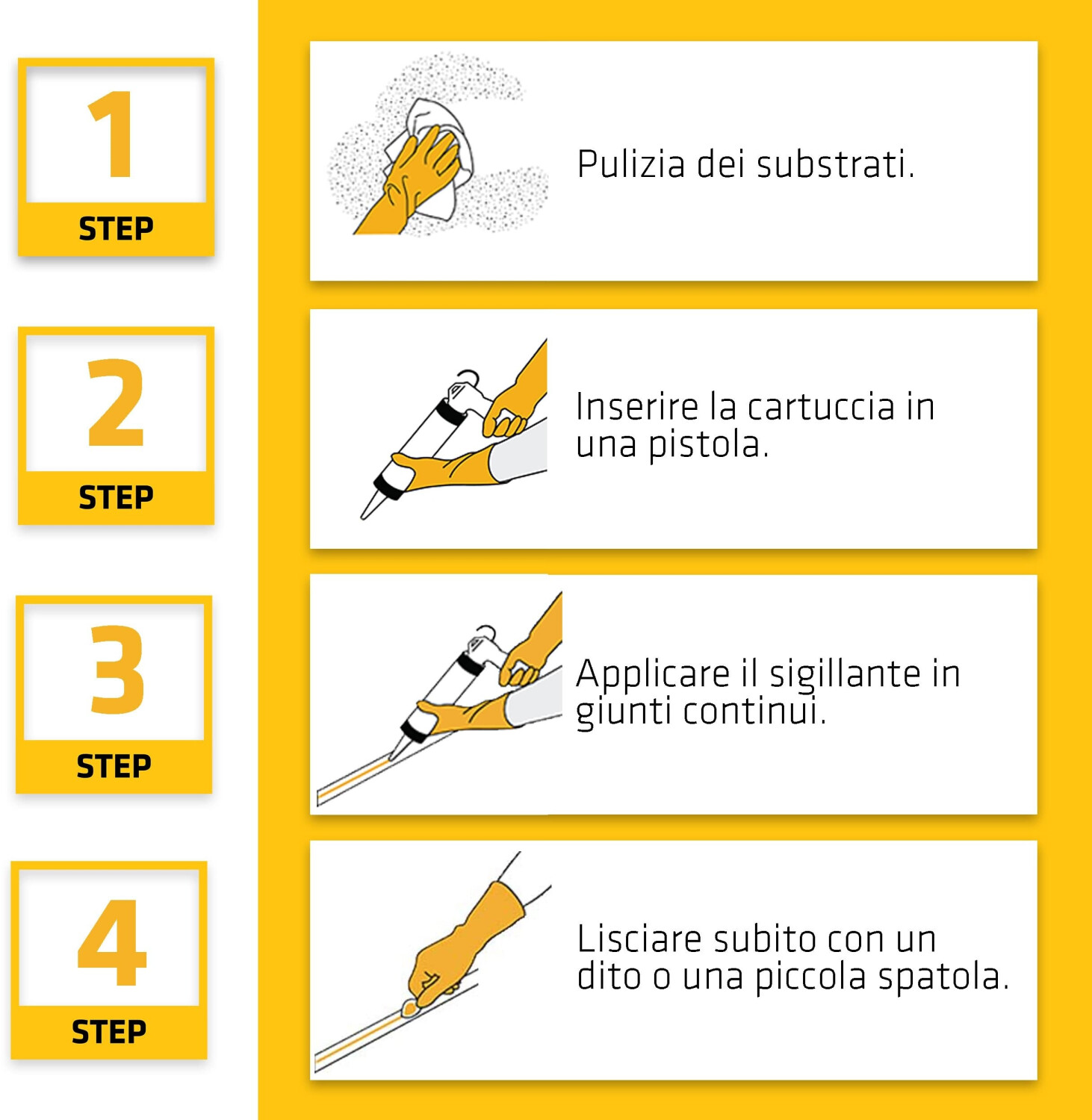 1
STEP

Pulizia dei substrati.

2
STEP

Inserire la cartuccia in una pistola.

3
STEP

Applicare il sigillante in giunti continui.

4
STEP

Lisciare subito con un dito o una piccola spatola.