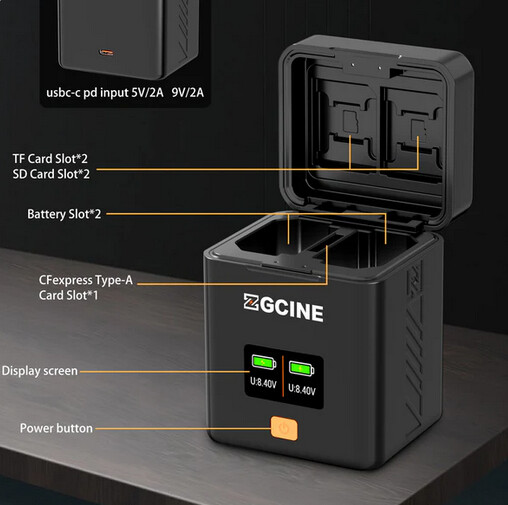 usbc-c pd input 5V/2A 9V/2A

TF Card Slot*2
SD Card Slot*2

Battery Slot*2

CFexpress Type-A
Card Slot*1

ZGCINE

Display screen

U:8.40V

U:8.40V

Power button