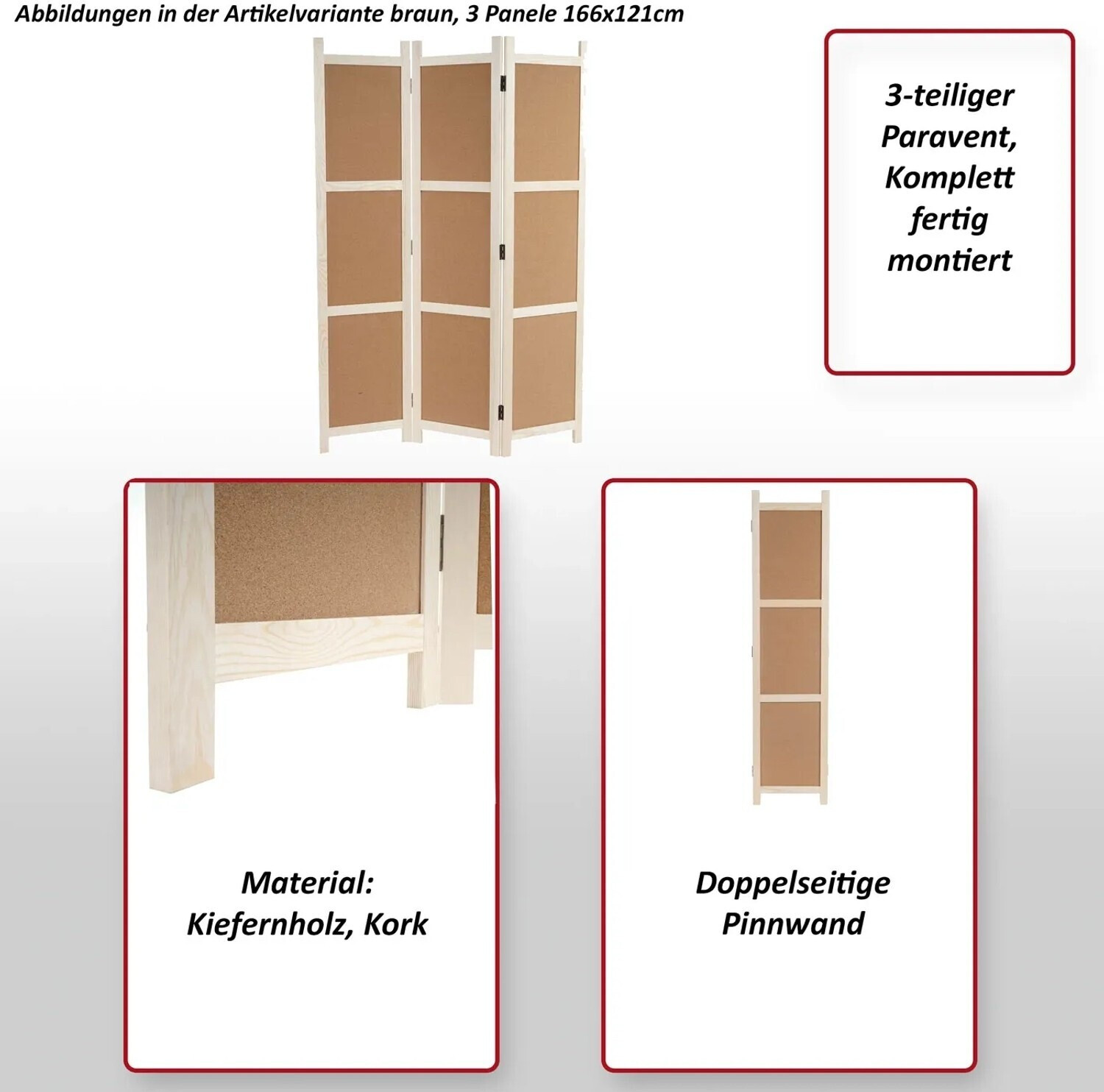 Abbildungen in der Artikelvariante braun, 3 Panele 166x121cm

3-teiliger Paravent, Komplett fertig montiert

Material: Kiefernholz, Kork

Doppelseitige Pinnwand