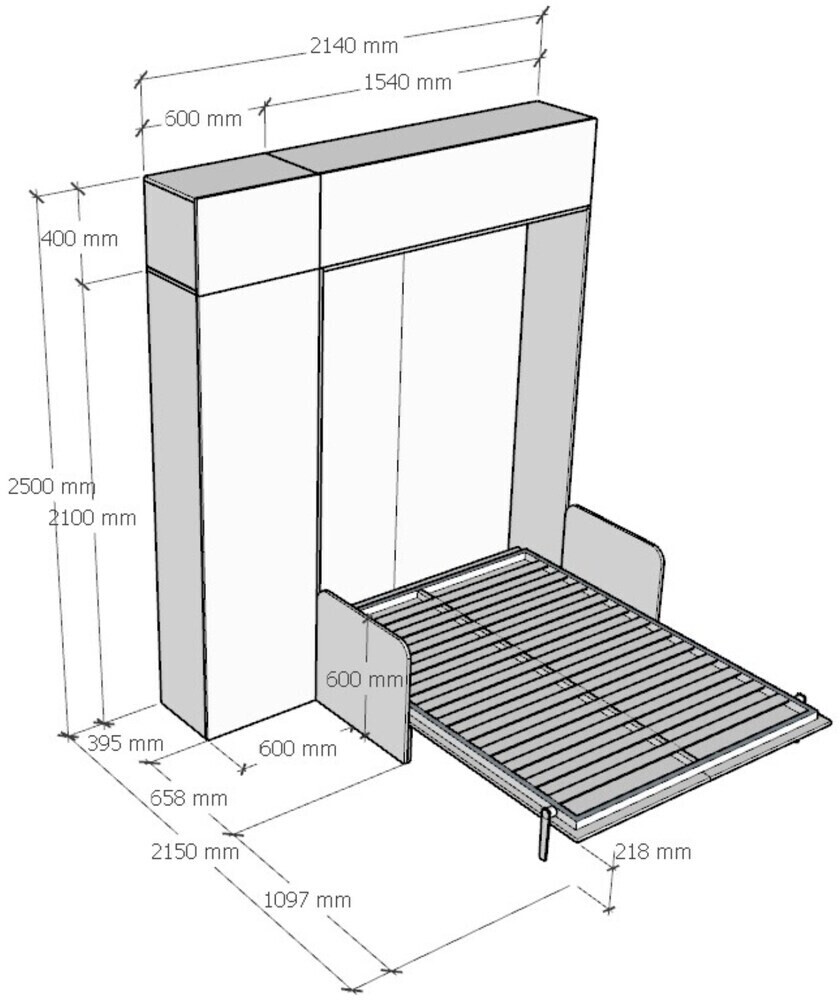 2140 mm
1540 mm
600 mm
400 mm
2500 mm
2100 mm
600 mm
395 mm
600 mm
658 mm
2150 mm
1097 mm
218 mm