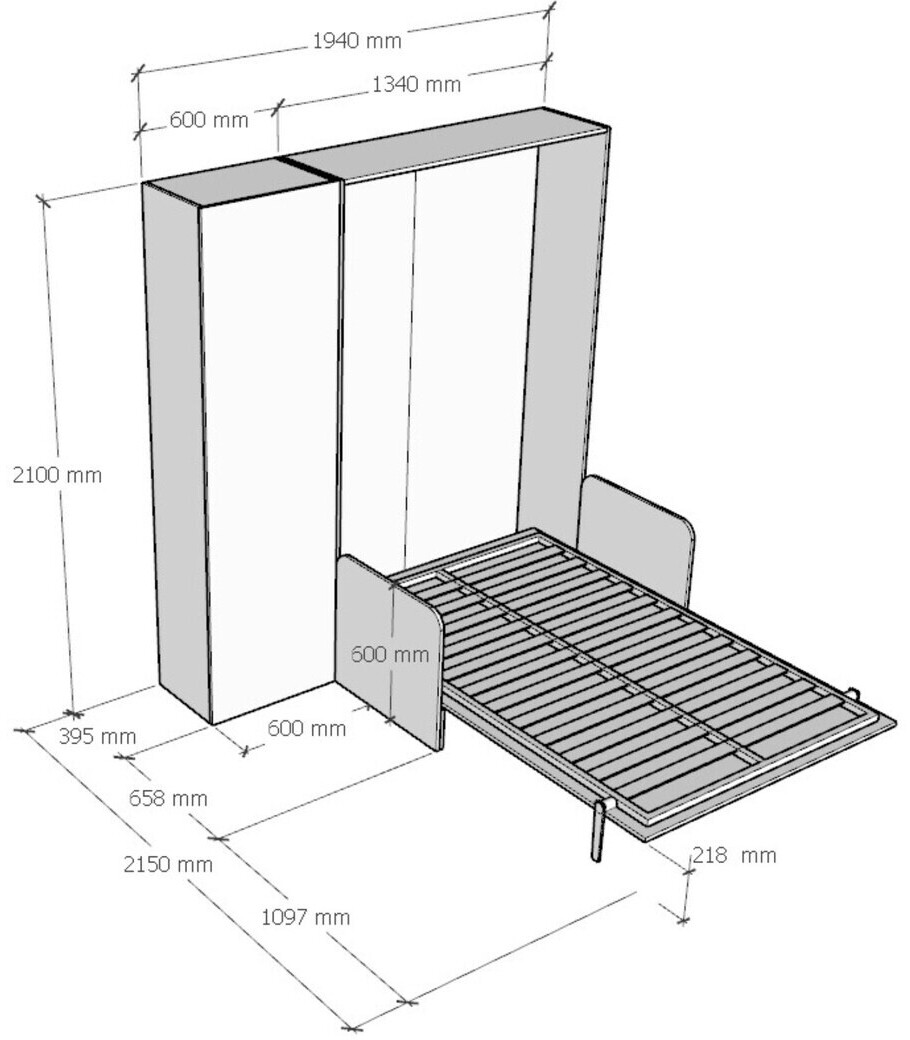 1940 mm
1340 mm
600 mm
2100 mm
600 mm
395 mm
600 mm
658 mm
2150 mm
1097 mm
218 mm