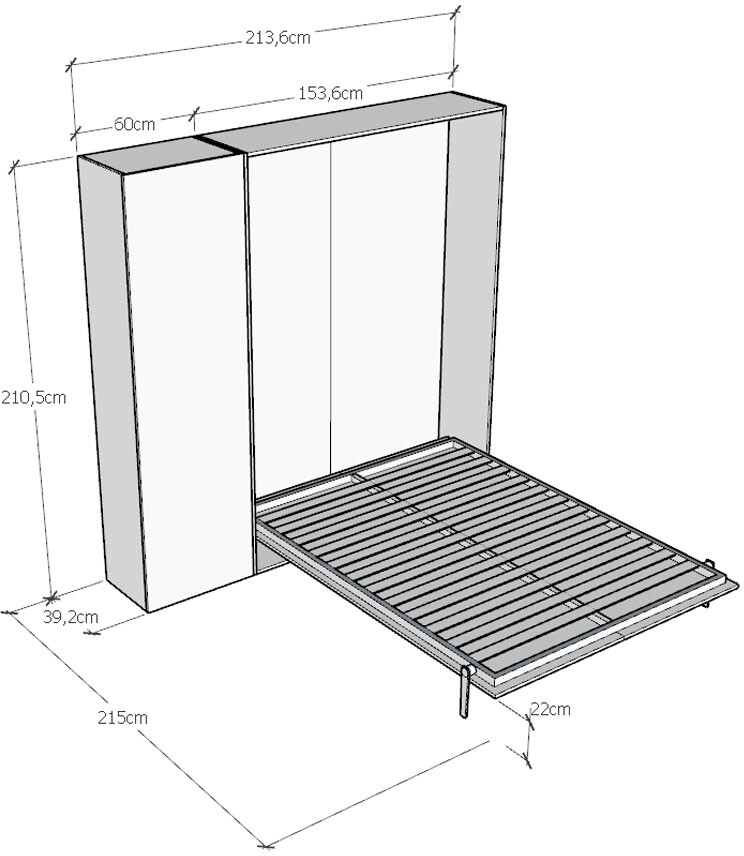 213,6cm
153,6cm
60cm
210,5cm
39,2cm
215cm
22cm