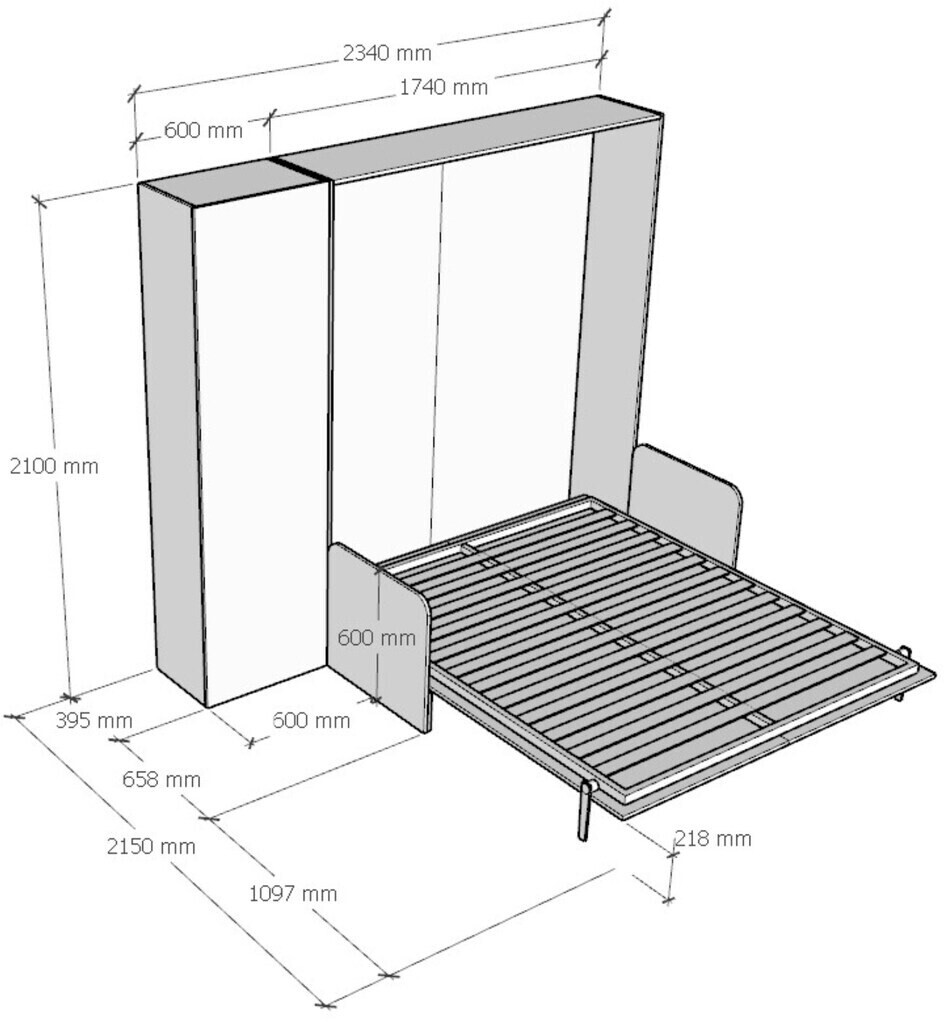 2340 mm
1740 mm
600 mm
2100 mm
600 mm
395 mm
600 mm
658 mm
2150 mm
1097 mm
218 mm