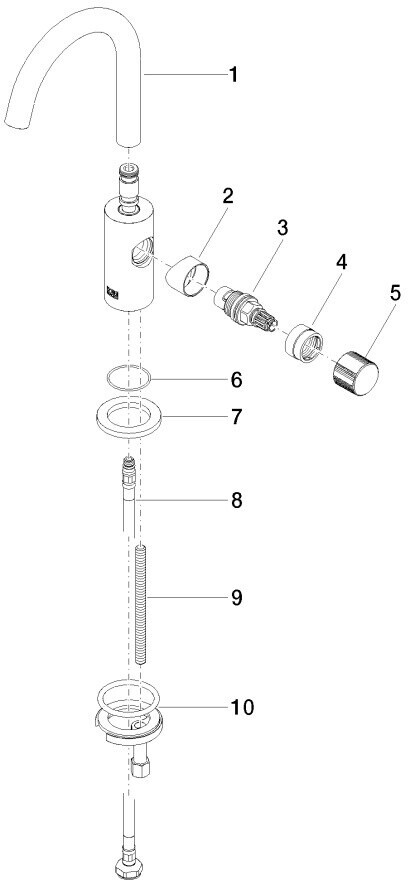 1
2
3
4
5
6
7
8
9
10