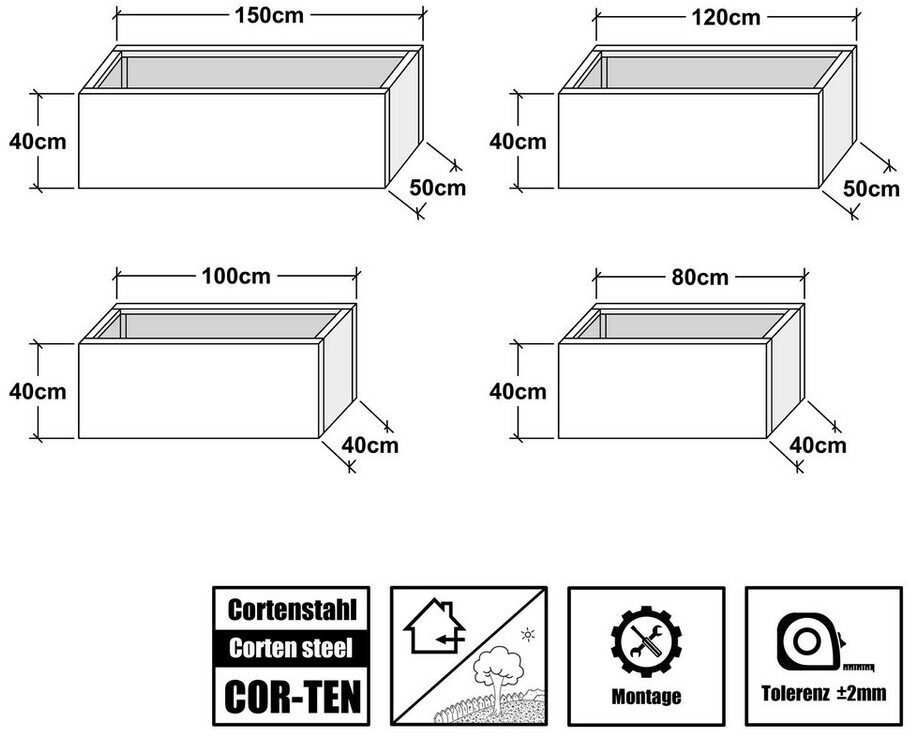 150cm
40cm
50cm

120cm
40cm
50cm

100cm
40cm
40cm

80cm
40cm
40cm

Cortenstahl
Corten steel
COR-TEN

Montage

Tolerenz ±2mm