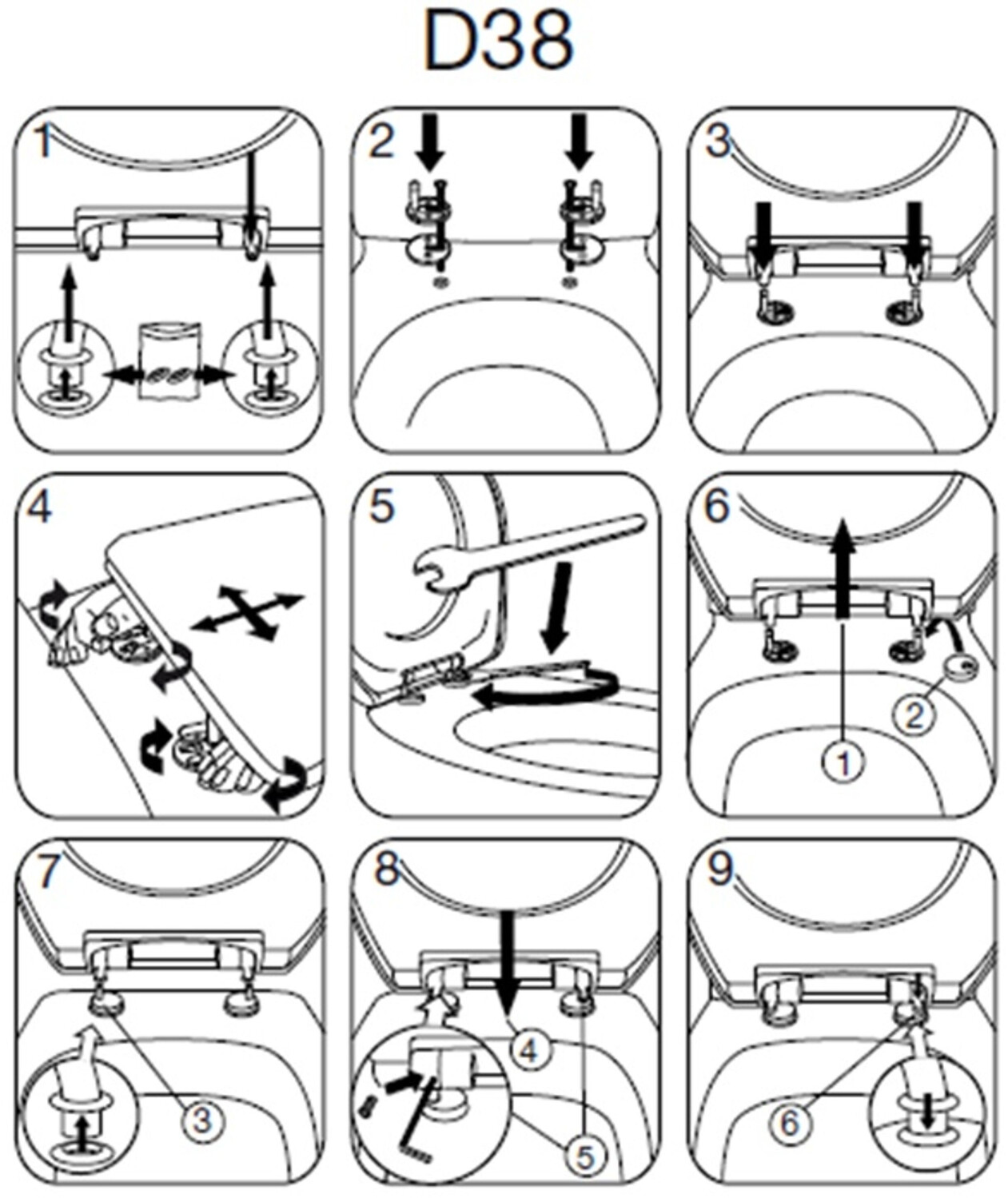 D38

1

2

3

4

5

6

1

2

7

3

8

4

5

9

6