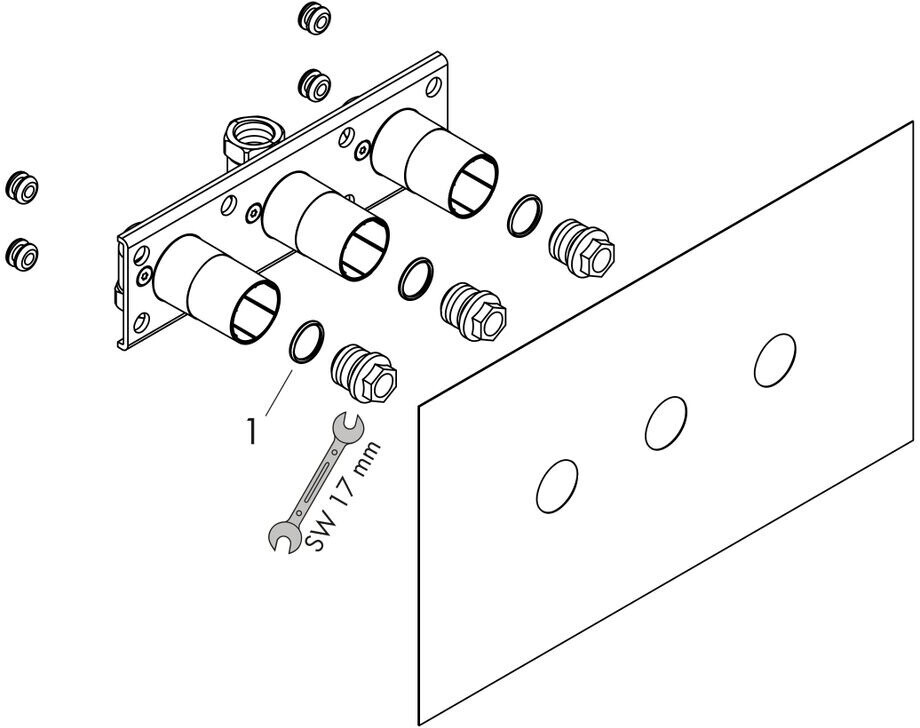 1

SW 17 mm